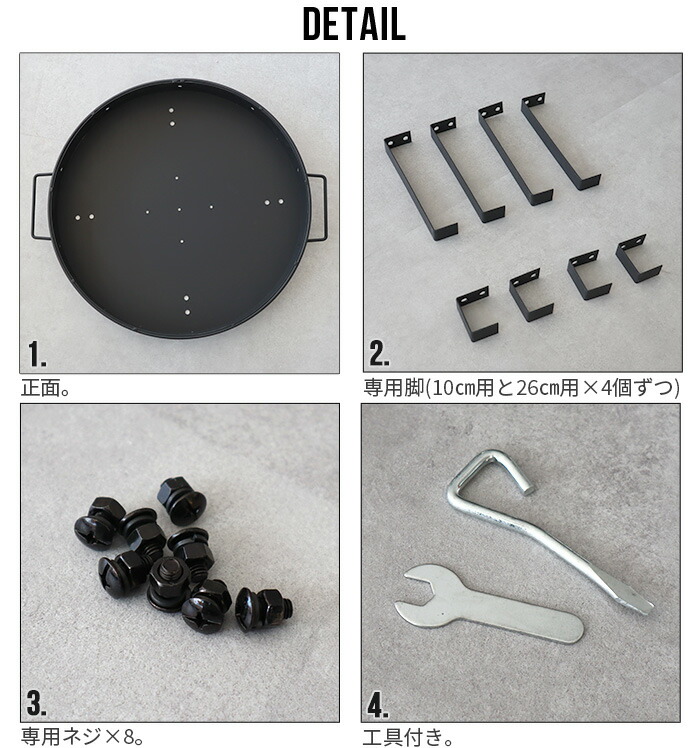 DETAIL

1.

正面。

2.

専用脚(10cm用と26cm用×4個ずつ)

3.

専用ネジ×8。

4.

工具付き。