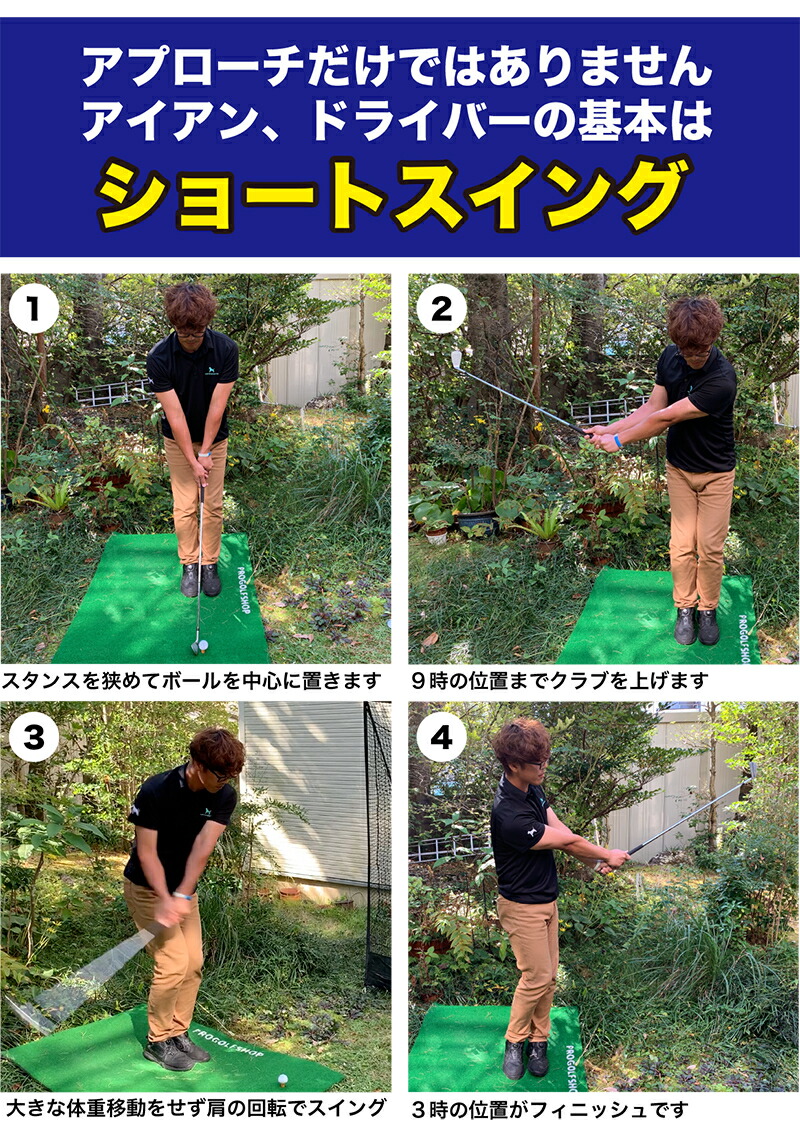 アプローチだけではありません
アイアン、ドライバーの基本は
ショートスイング

1

PROGOLFSHOP

スタンスを狭めてボールを中心に置きます

2

PROGOLFSHOP

9時の位置までクラブを上げます

3

PROGOLFSHOP

大きな体重移動をせず肩の回転でスイング

4

PROGOLFSHOP

3時の位置がフィニッシュです