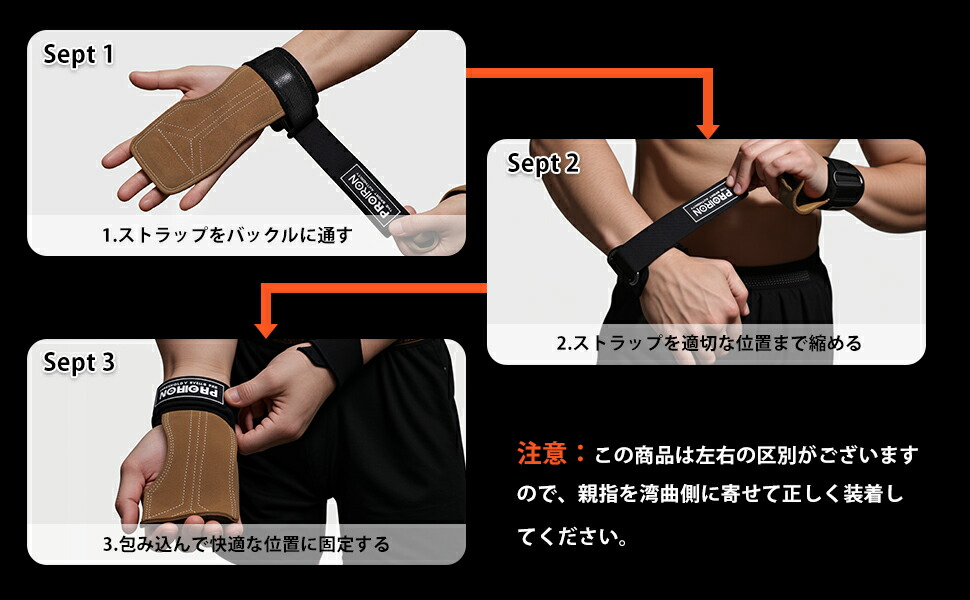 Sept 1

PROIRON

1.ストラップをバックルに通す

Sept 2

PROIRON

2.ストラップを適切な位置まで縮める

Sept 3

PROIRON

3.包み込んで快適な位置に固定する

注意：この商品は左右の区別がございますので、親指を湾曲側に寄せて正しく装着してください。