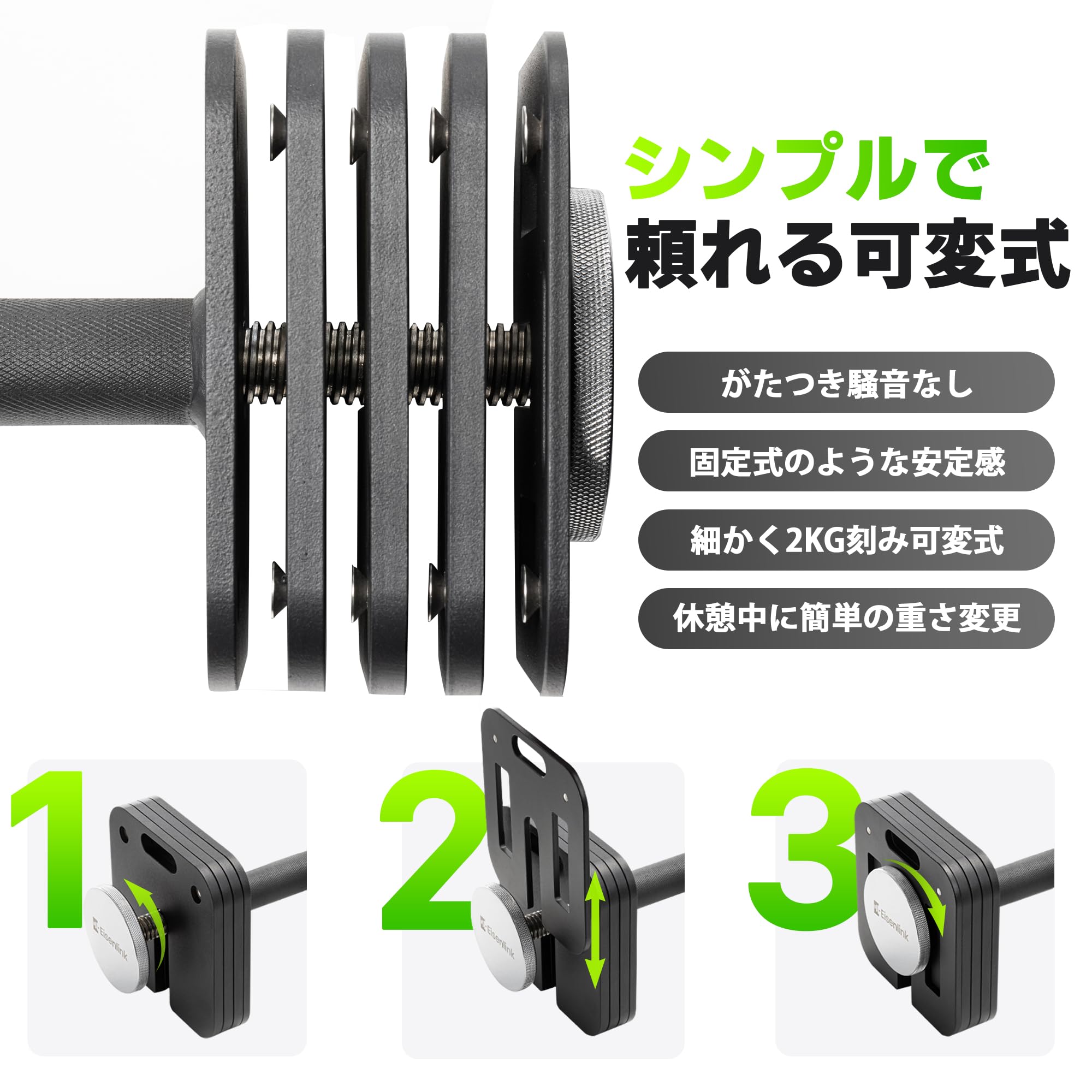 シンプルで
頼れる可変式

がたつき騒音なし

固定式のような安定感

細かく2KG刻み可変式

休憩中に簡単の重さ変更

1

Eisenlink

2

Eisenlink

3

Eisenlink