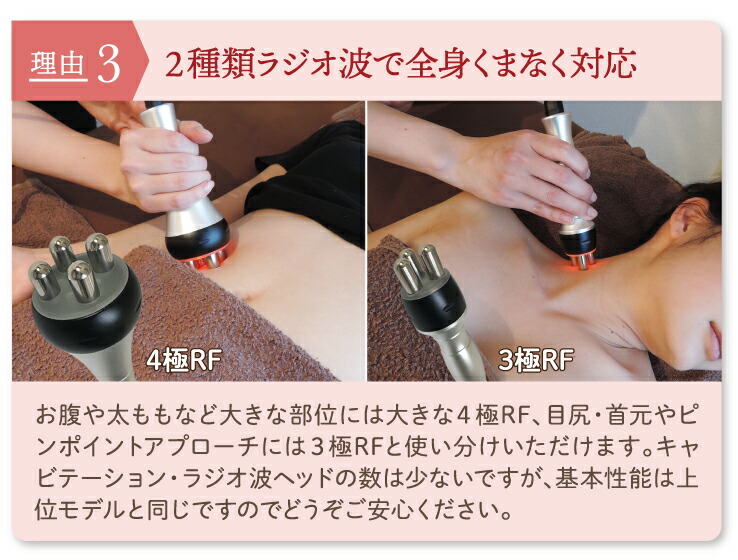 理由 3

2種類ラジオ波で全身くまなく対応

4極RF

3極RF

お腹や太ももなど大きな部位には大きな４極RF、目尻・首元やピンポイントアプローチには３極RFと使い分けいただけます。キャビテーション・ラジオ波ヘッドの数は少ないですが、基本性能は上位モデルと同じですのでどうぞご安心ください。