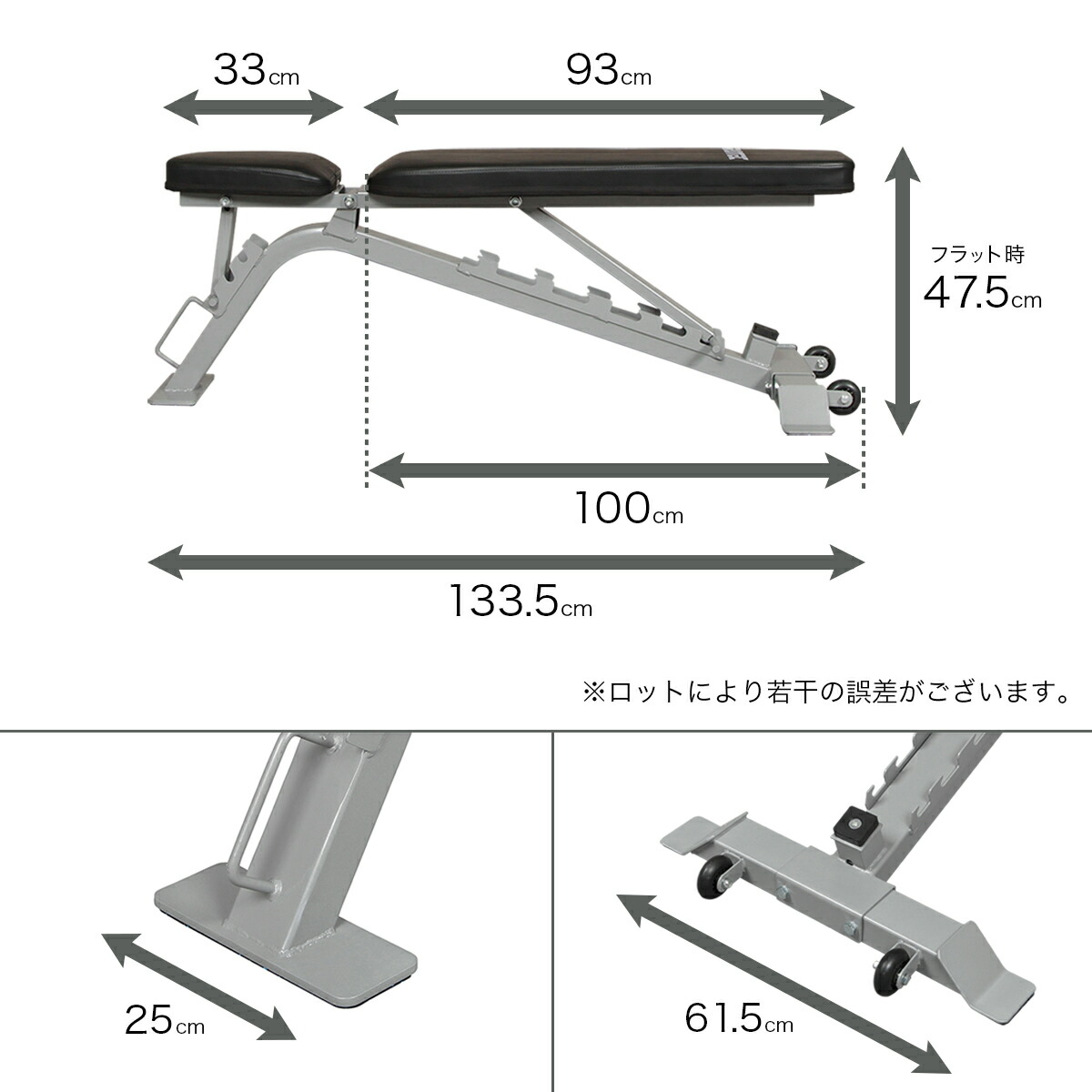 33cm

93cm

フラット時
47.5cm

100cm

133.5cm

※ロットにより若干の誤差がございます。

25cm

61.5cm