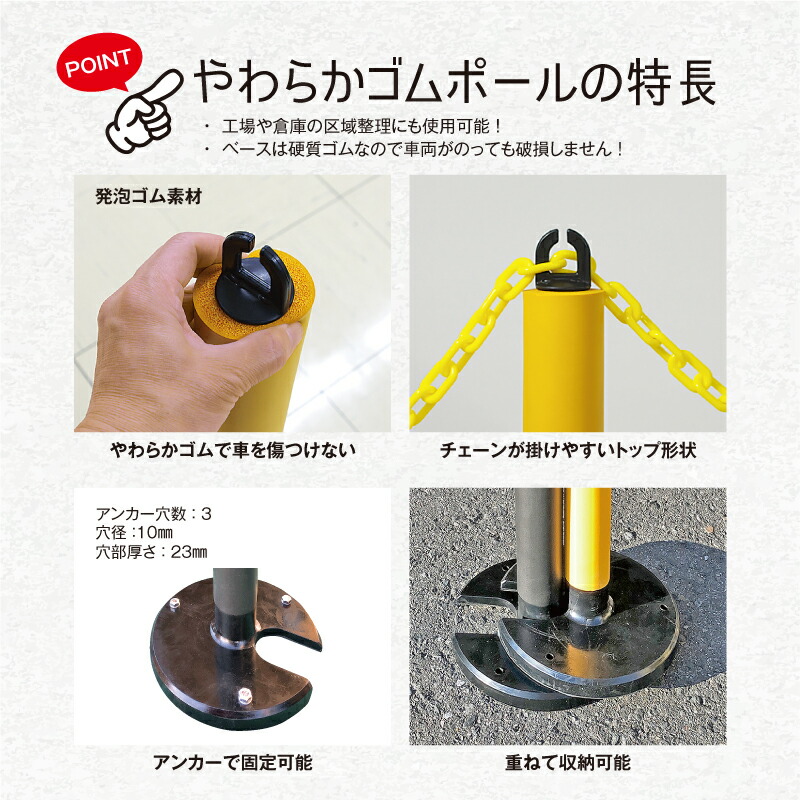 POINT

やわらかゴムポールの特長

・ 工場や倉庫の区域整理にも使用可能！
・ ベースは硬質ゴムなので車両がのっても破損しません！

発泡ゴム素材

やわらかゴムで車を傷つけない

チェーンが掛けやすいトップ形状

アンカー穴数：3
穴径：10㎜
穴部厚さ：23㎜

アンカーで固定可能

重ねて収納可能