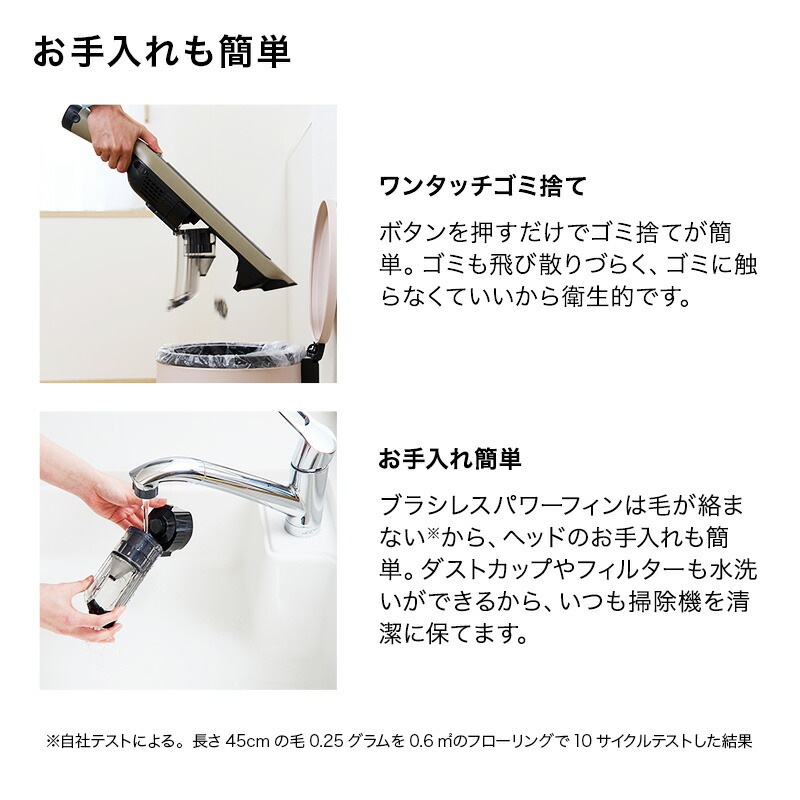 お手入れも簡単

ワンタッチゴミ捨て

ボタンを押すだけでゴミ捨てが簡単。ゴミも飛び散りづらく、ゴミに触らなくていいから衛生的です。

お手入れ簡単

ブラシレスパワーフィンは毛が絡まない※から、ヘッドのお手入れも簡単。ダストカップやフィルターも水洗いができるから、いつも掃除機を清潔に保てます。

※自社テストによる。長さ 45cm の毛 0.25 グラムを 0.6 ㎡のフローリングで 10 サイクルテストした結果