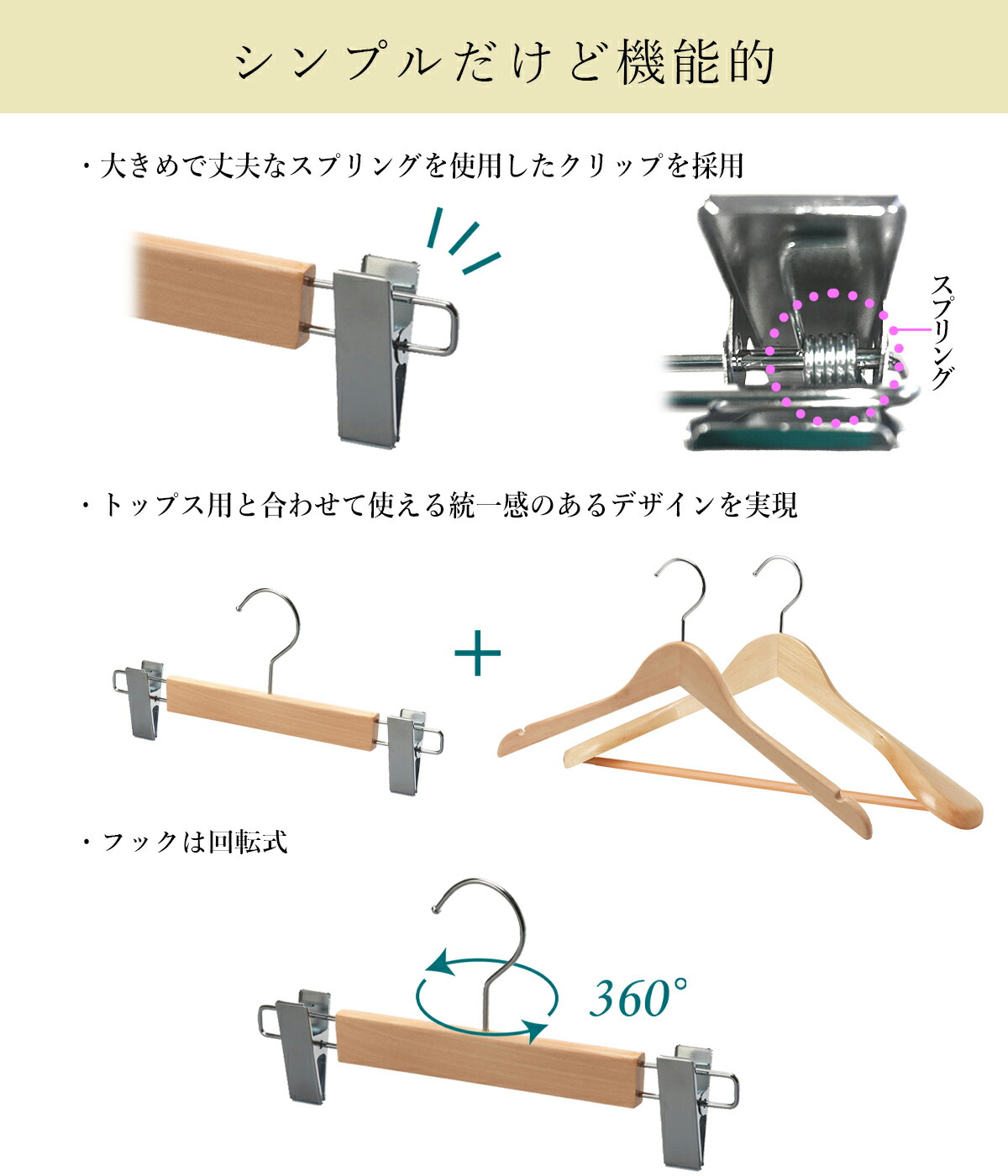 シンプルだけど機能的

・大きめで丈夫なスプリングを使用したクリップを採用

スプリング

・トップス用と合わせて使える統一感のあるデザインを実現

＋

・フックは回転式

360°