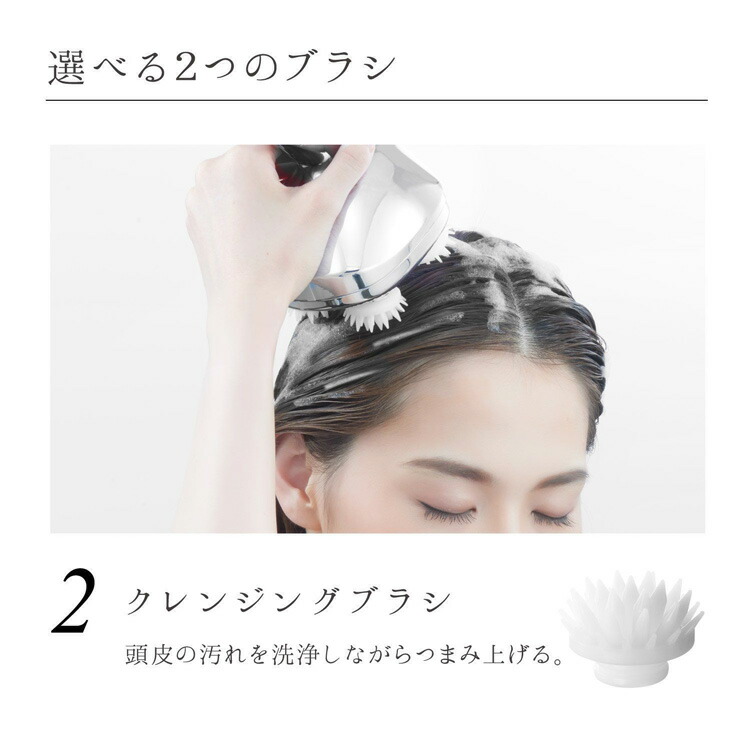 選べる2つのブラシ

2 クレンジングブラシ

頭皮の汚れを洗浄しながらつまみ上げる。