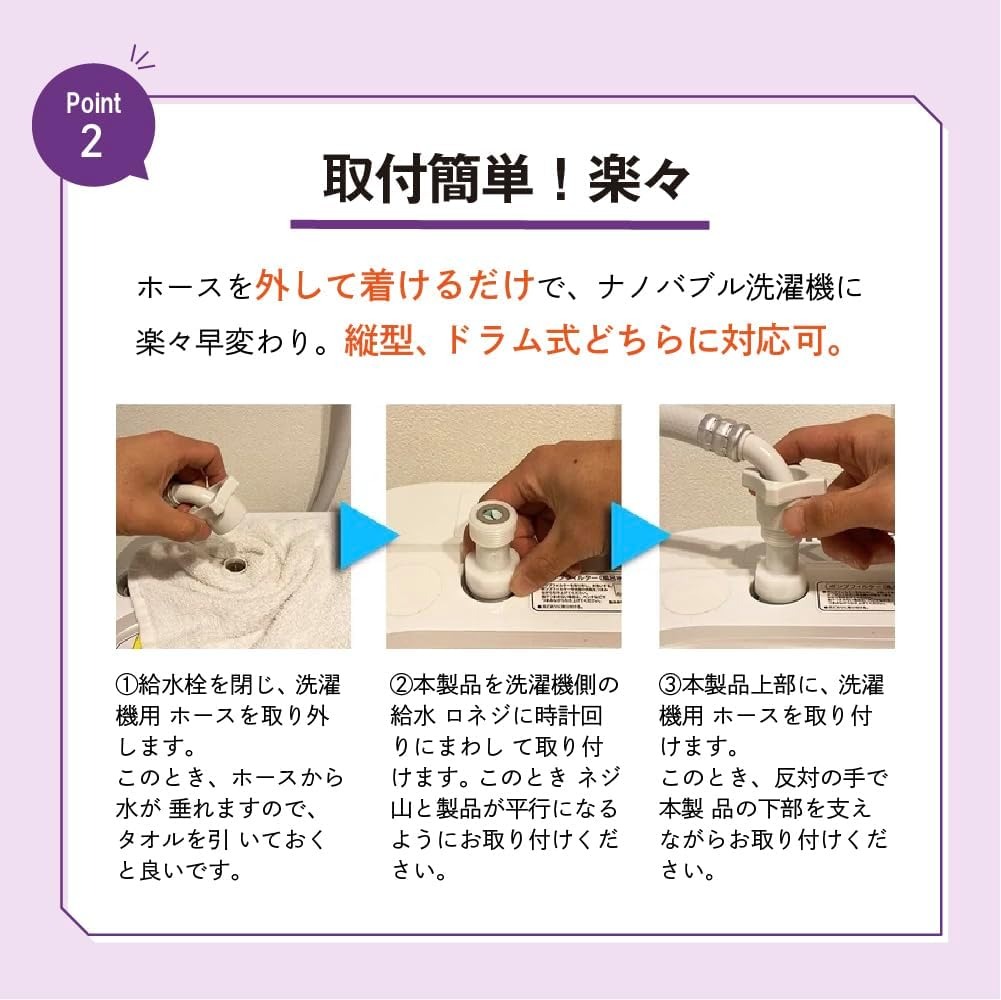 Point 2

取付簡単！楽々

ホースを外して着けるだけで、ナノバブル洗濯機に楽々早変わり。縦型、ドラム式どちらに対応可。

①給水栓を閉じ、洗濯機用 ホースを取り外します。
このとき、ホースから水が 垂れますので、タオルを引 いておくと良いです。

②本製品を洗濯機側の給水 ロネジに時計回りにまわし て取り付けます。このとき ネジ山と製品が平行になるようにお取り付けください。

③本製品上部に、洗濯機用 ホースを取り付けます。
このとき、反対の手で本製 品の下部を支えながらお取り付けください。