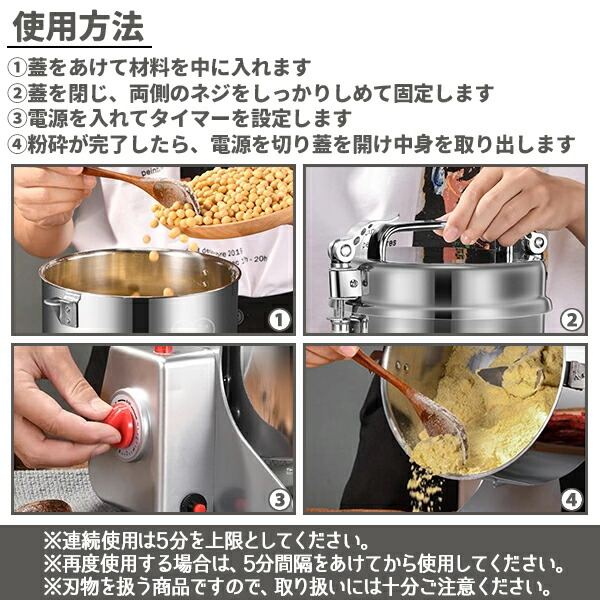 使用方法

①蓋をあけて材料を中に入れます
②蓋を閉じ、両側のネジをしっかりしめて固定します
③電源を入れてタイマーを設定します
④粉砕が完了したら、電源を切り蓋を開け中身を取り出します

①

②

③

④

※連続使用は5分を上限としてください。
※再度使用する場合は、5分間隔をあけてから使用してください。
※刃物を扱う商品ですので、取り扱いには十分ご注意ください。