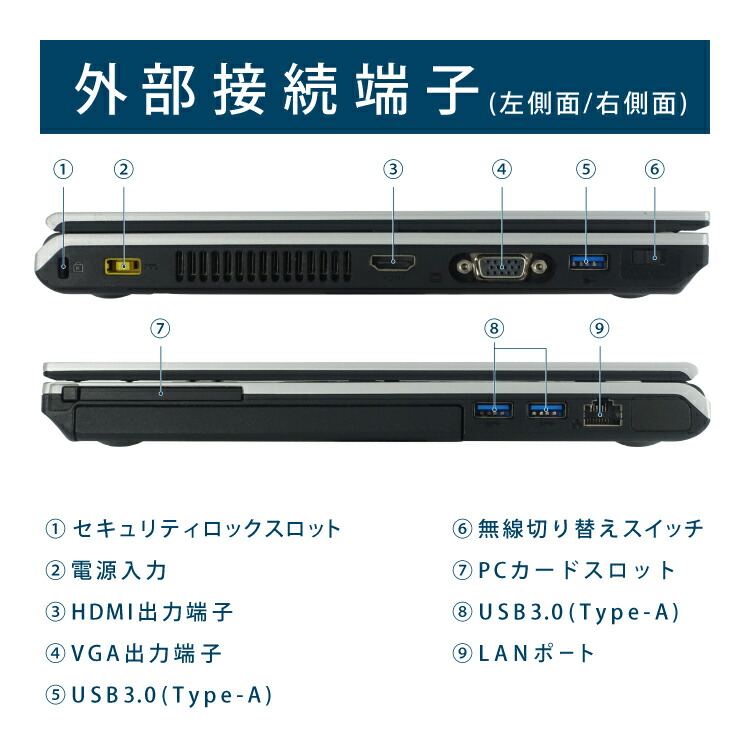 外部接続端子(左側面/右側面)

①
②
③
④
⑤
⑥

⑦
⑧
⑨

① セキュリティロックスロット
② 電源入力
③ HDMI出力端子
④ VGA出力端子
⑤ USB3.0(Type-A)

⑥ 無線切り替えスイッチ
⑦ PCカードスロット
⑧ USB3.0(Type-A)
⑨ LANポート