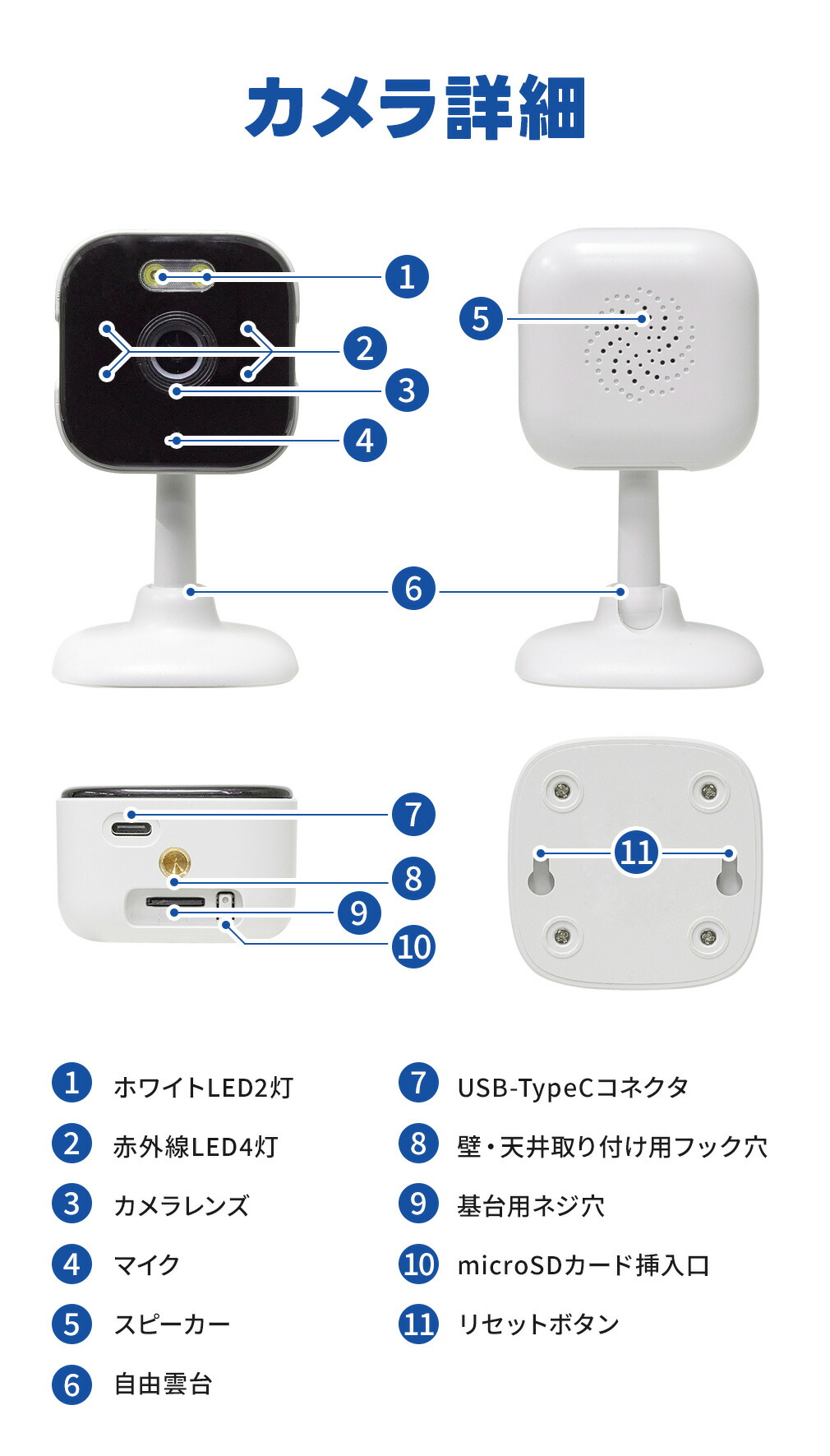 カメラ詳細

1
2
3
4
5
6
7
8
9
10
11

1 ホワイトLED2灯
2 赤外線LED4灯
3 カメラレンズ
4 マイク
5 スピーカー
6 自由雲台

7 USB-TypeCコネクタ
8 壁・天井取り付け用フック穴
9 基台用ネジ穴
10 microSDカード挿入口
11 リセットボタン