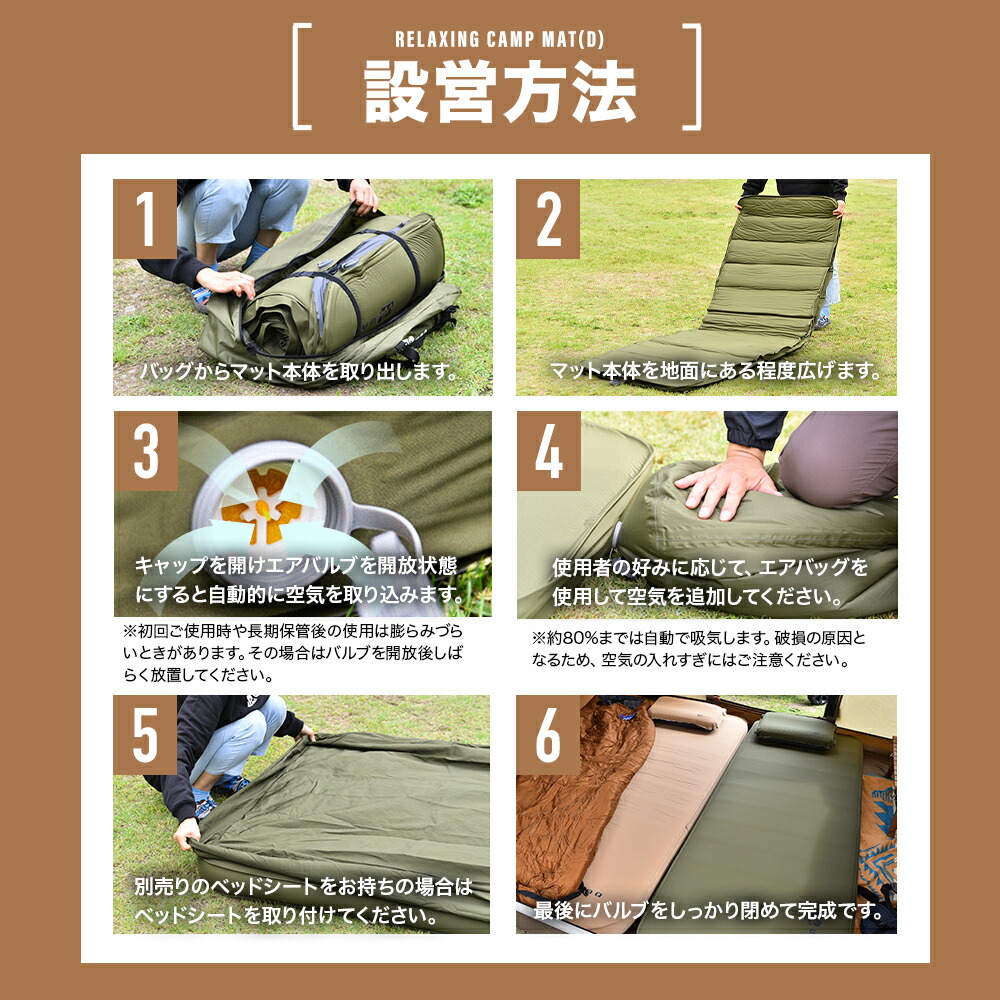 RELAXING CAMP MAT(D)
設営方法

1
バッグからマット本体を取り出します。

2
マット本体を地面にある程度広げます。

3
キャップを開けエアバルブを開放状態にすると自動的に空気を取り込みます。

※初回ご使用時や長期保管後の使用は膨らみづらいときがあります。その場合はバルブを開放後しばらく放置してください。

4
使用者の好みに応じて、エアバッグを使用して空気を追加してください。

※約80%までは自動で吸気します。破損の原因となるため、空気の入れすぎにはご注意ください。

5
別売りのベッドシートをお持ちの場合はベッドシートを取り付けてください。

6
最後にバルブをしっかり閉めて完成です。