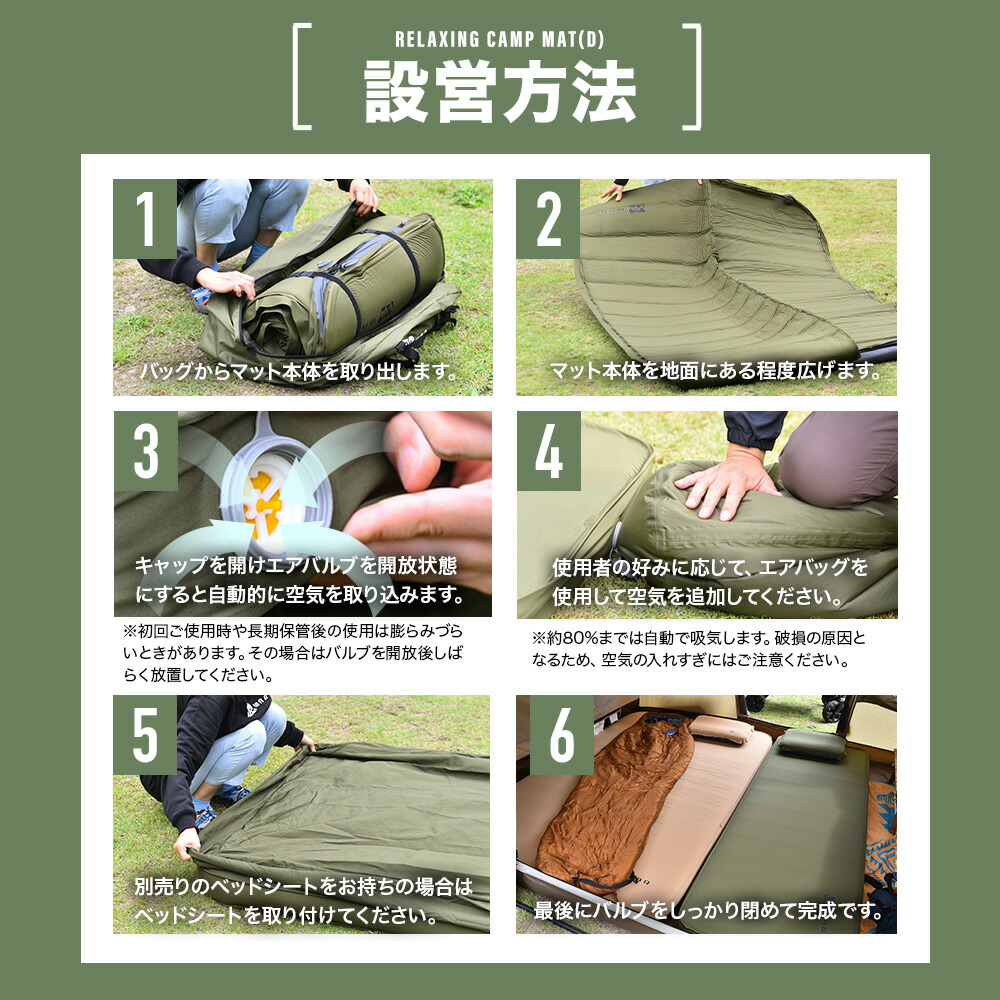 RELAXING CAMP MAT(D)
設営方法

1
バッグからマット本体を取り出します。

2
マット本体を地面にある程度広げます。

3
キャップを開けエアバルブを開放状態にすると自動的に空気を取り込みます。

※初回ご使用時や長期保管後の使用は膨らみづらいときがあります。その場合はバルブを開放後しばらく放置してください。

4
使用者の好みに応じて、エアバッグを使用して空気を追加してください。

※約80%までは自動で吸気します。破損の原因となるため、空気の入れすぎにはご注意ください。

5
別売りのベッドシートをお持ちの場合はベッドシートを取り付けてください。

6
最後にバルブをしっかり閉めて完成です。