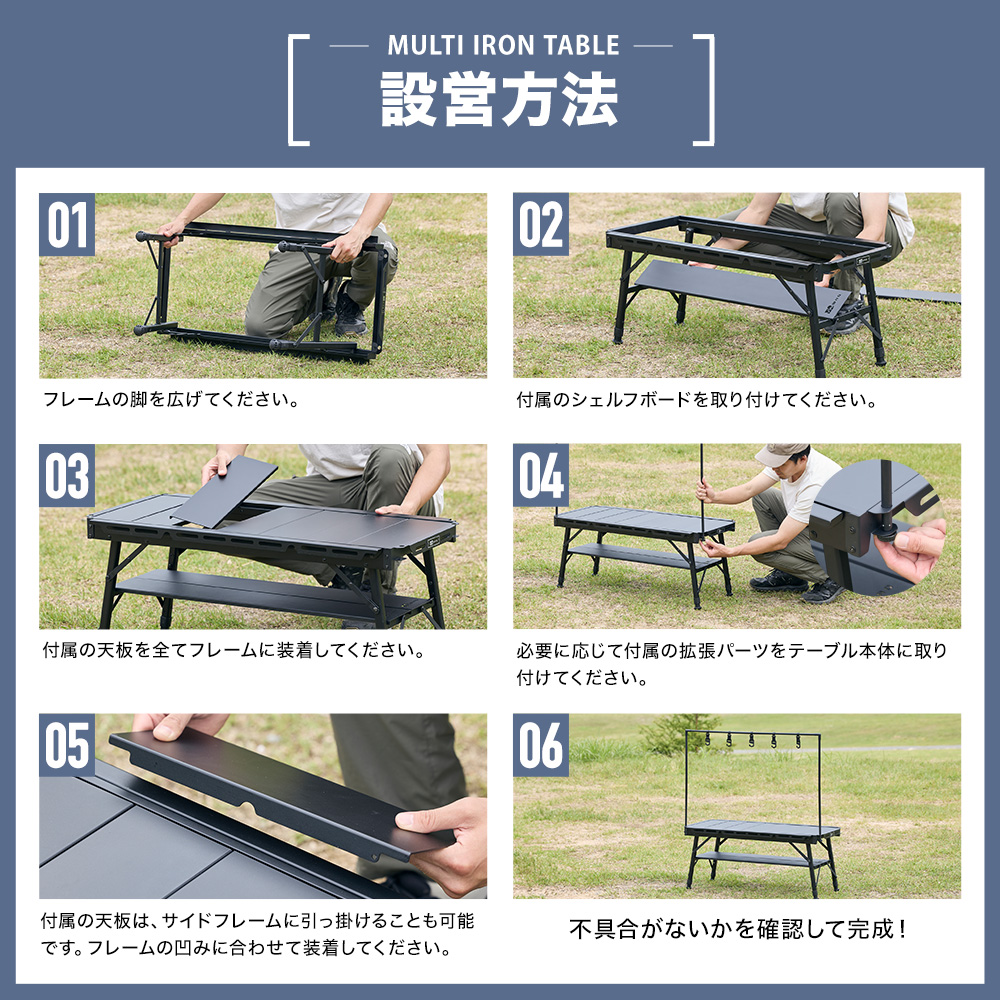 MULTI IRON TABLE
設営方法

01
フレームの脚を広げてください。

02
付属のシェルフボードを取り付けてください。

03
付属の天板を全てフレームに装着してください。

04
必要に応じて付属の拡張パーツをテーブル本体に取り付けてください。

05
付属の天板は、サイドフレームに引っ掛けることも可能です。フレームの凹みに合わせて装着してください。

06
不具合がないかを確認して完成！