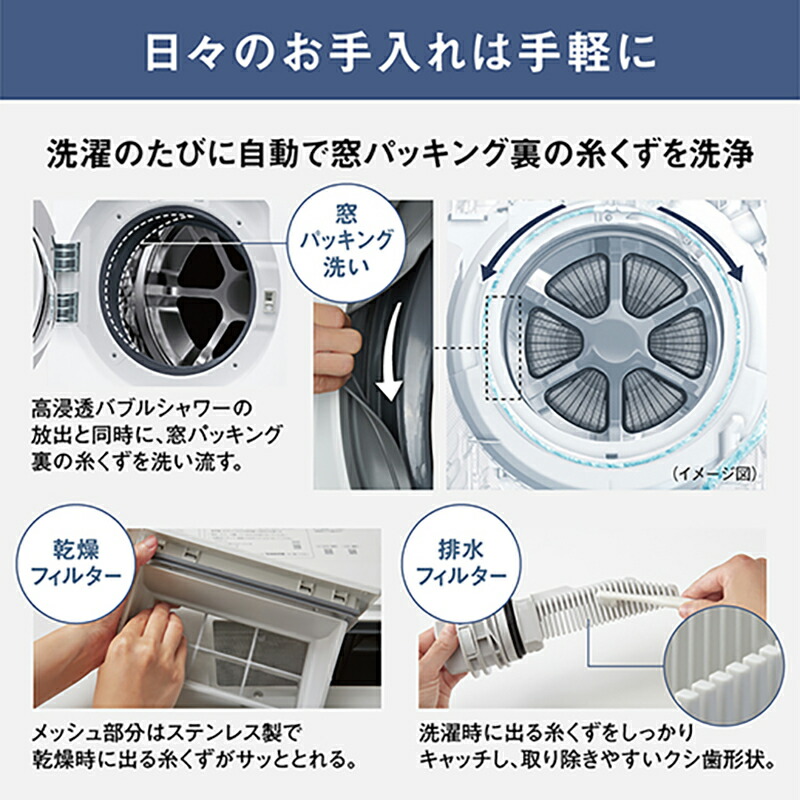 日々のお手入れは手軽に

洗濯のたびに自動で窓パッキング裏の糸くずを洗浄

窓パッキング洗い

高浸透バブルシャワーの放出と同時に、窓パッキング裏の糸くずを洗い流す。

（イメージ図）

乾燥フィルター

メッシュ部分はステンレス製で乾燥時に出る糸くずがサッととれる。

排水フィルター

洗濯時に出る糸くずをしっかりキャッチし、取り除きやすいクシ歯形状。