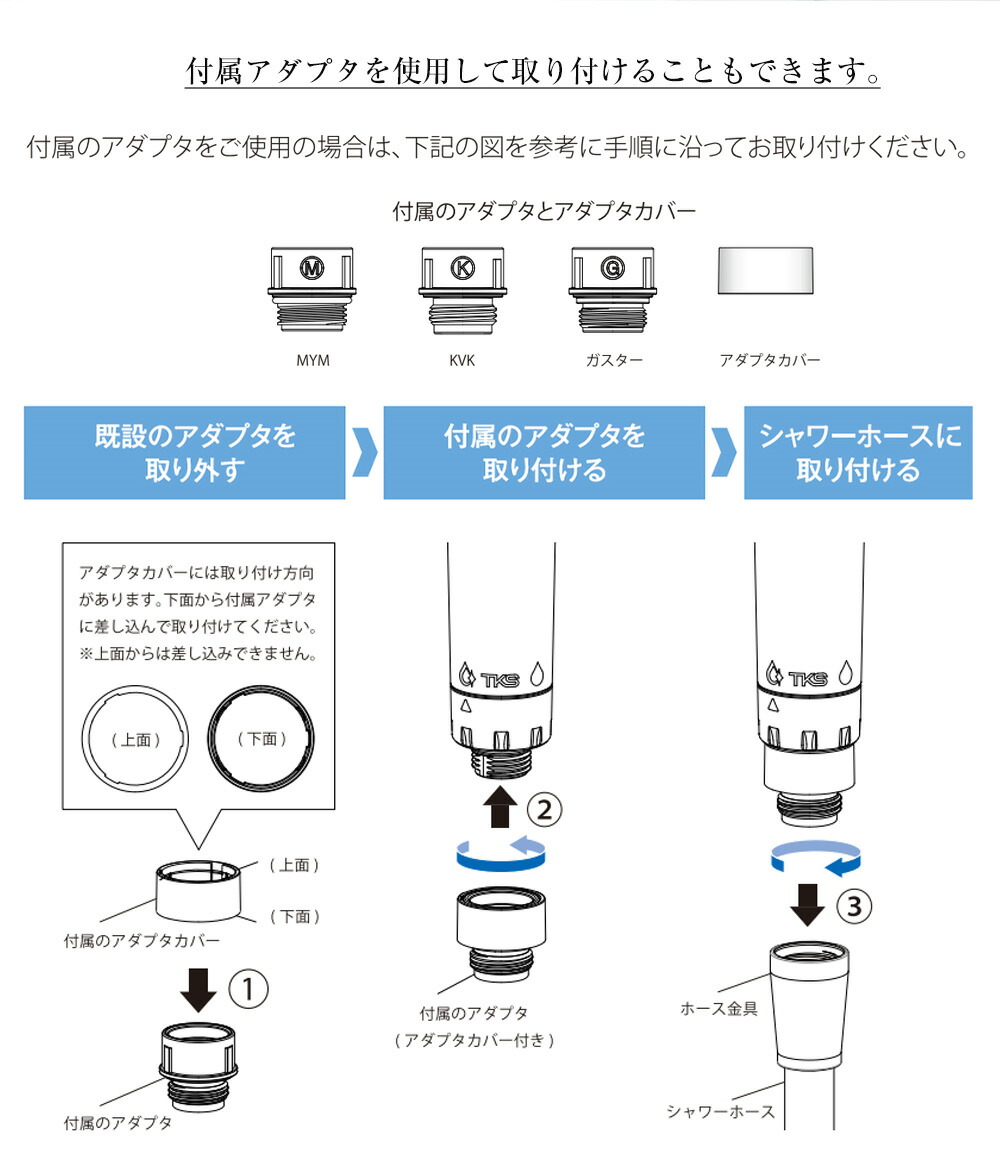 付属アダプタを使用して取り付けることもできます。

付属のアダプタをご使用の場合は、下記の図を参考に手順に沿ってお取り付けください。

付属のアダプタとアダプタカバー

M K G

MYM KVK ガスター アダプタカバー

既設のアダプタを取り外す

付属のアダプタを取り付ける

シャワーホースに取り付ける

アダプタカバーには取り付け方向があります。下面から付属アダプタに差し込んで取り付けてください。
※上面からは差し込みできません。

（上面） （下面）

（上面）
（下面）
付属のアダプタカバー

①

付属のアダプタ

TKS

②

付属のアダプタ
（アダプタカバー付き）

TKS

③

ホース金具

シャワーホース