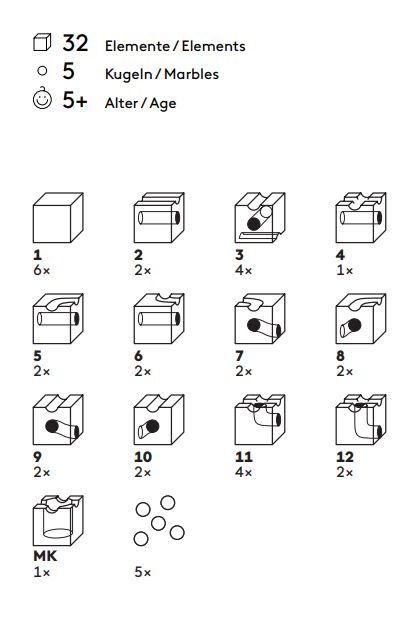 32 Elemente / Elements
5 Kugeln / Marbles
5+ Alter / Age

1
6×

2
2×

3
4×

4
1×

5
2×

6
2×

7
2×

8
2×

9
2×

10
2×

11
4×

12
2×

MK
1×

5×