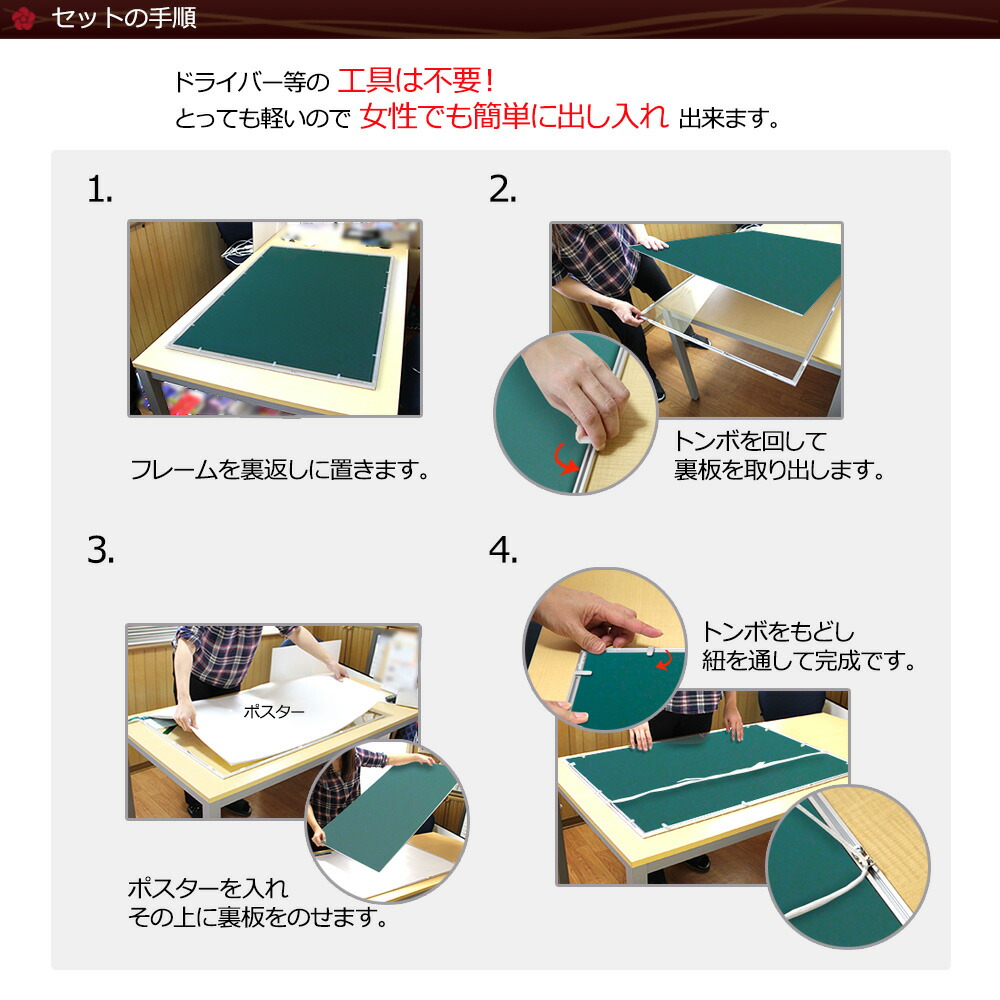 セットの手順

ドライバー等の 工具は不要！
とっても軽いので 女性でも簡単に出し入れ 出来ます。

1.

フレームを裏返しに置きます。

2.

トンボを回して
裏板を取り出します。

3.

ポスター

ポスターを入れ
その上に裏板をのせます。

4.

トンボをもどし
紐を通して完成です。