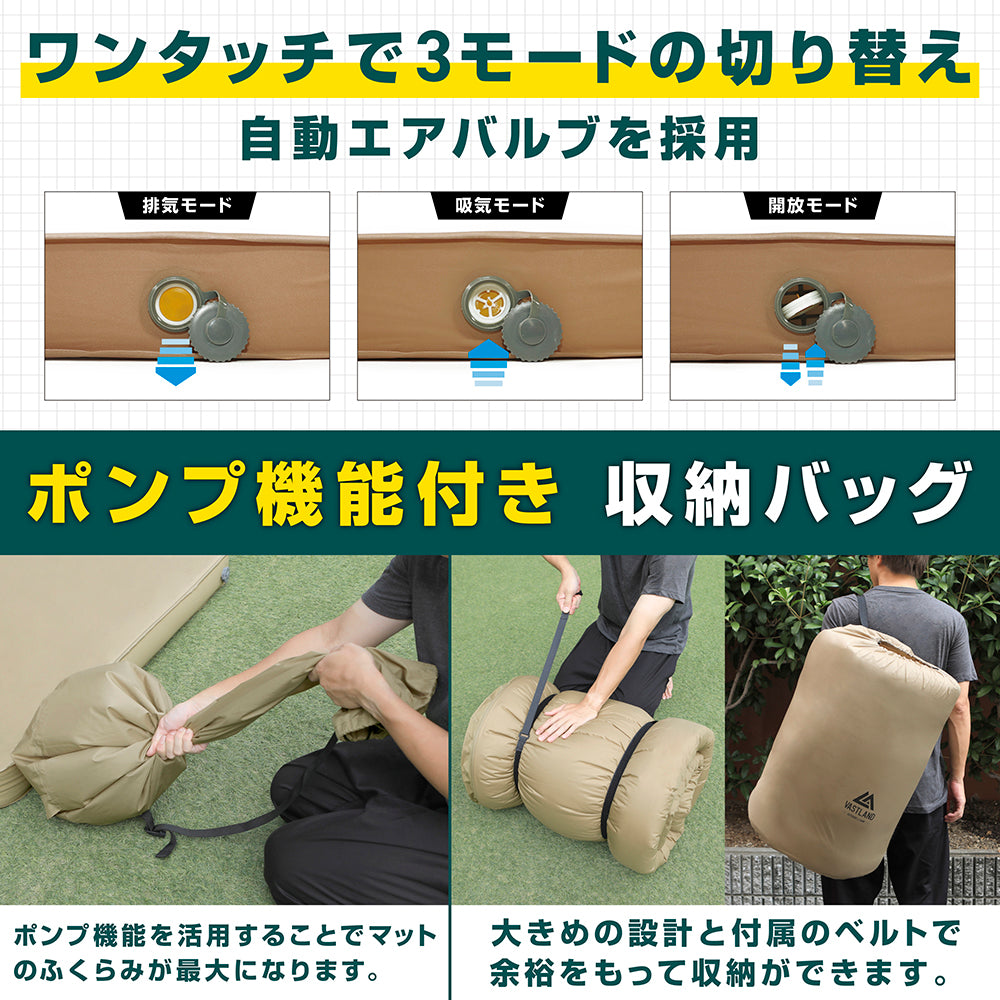 ワンタッチで3モードの切り替え
自動エアバルブを採用

排気モード

吸気モード

開放モード

ポンプ機能付き 収納バッグ

VASTLAND

ポンプ機能を活用することでマットのふくらみが最大になります。

大きめの設計と付属のベルトで余裕をもって収納ができます。