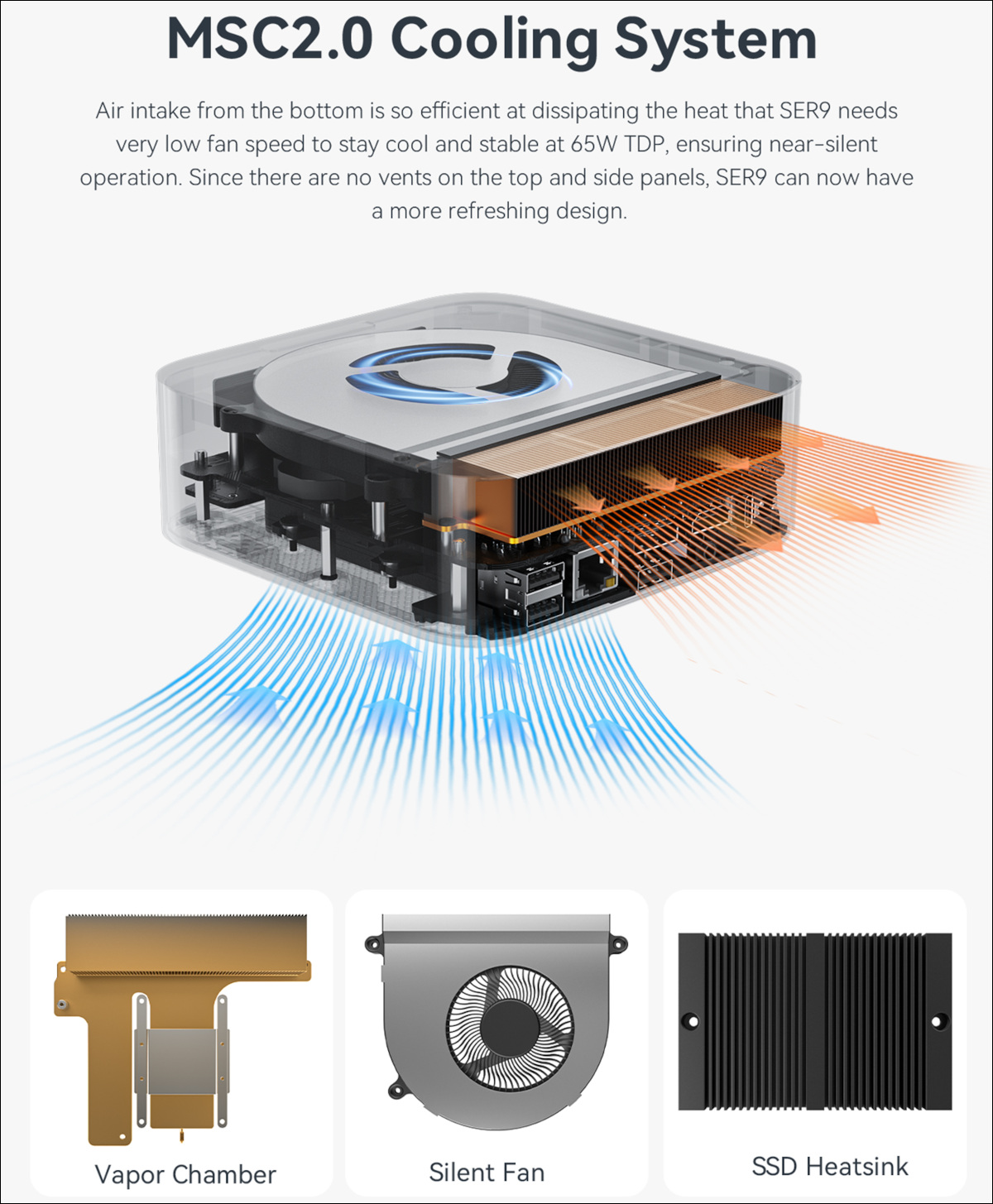 MSC2.0 Cooling System

Air intake from the bottom is so efficient at dissipating the heat that SER9 needs very low fan speed to stay cool and stable at 65W TDP, ensuring near-silent operation. Since there are no vents on the top and side panels, SER9 can now have a more refreshing design.

Vapor Chamber

Silent Fan

SSD Heatsink