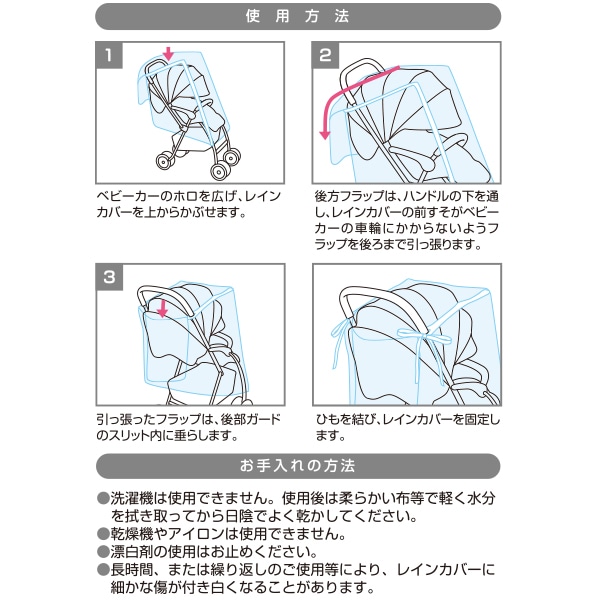 使用方法

1

ベビーカーのホロを広げ、レインカバーを上からかぶせます。

2

後方フラップは、ハンドルの下を通し、レインカバーの前すそがベビーカーの車輪にかからないようフラップを後ろまで引っ張ります。

3

引っ張ったフラップは、後部ガードのスリット内に垂らします。

ひもを結び、レインカバーを固定します。

お手入れの方法

●洗濯機は使用できません。使用後は柔らかい布等で軽く水分を拭き取ってから日陰でよく乾かしてください。
●乾燥機やアイロンは使用できません。
●漂白剤の使用はお止めください。
●長時間、または繰り返しのご使用等により、レインカバーに細かな傷が付き白くなることがあります。