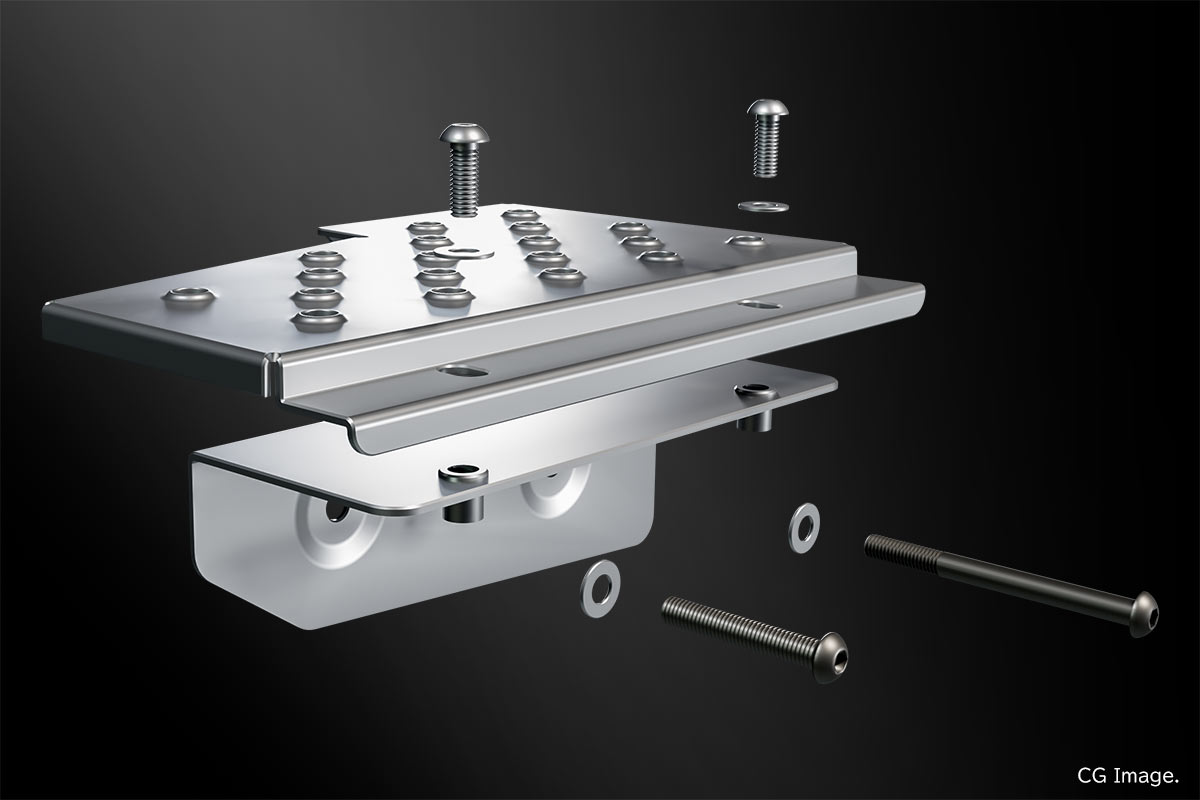 CG Image.