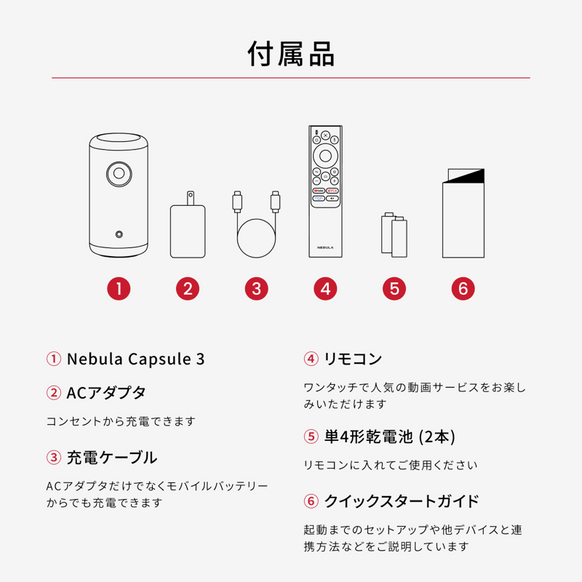 付属品

NEBULA

1 2 3 4 5 6

① Nebula Capsule 3

② ACアダプタ

コンセントから充電できます

③ 充電ケーブル

ACアダプタだけでなくモバイルバッテリーからでも充電できます

④ リモコン

ワンタッチで人気の動画サービスをお楽しみいただけます

⑤ 単4形乾電池 (2本)

リモコンに入れてご使用ください

⑥ クイックスタートガイド

起動までのセットアップや他デバイスと連携方法などをご説明しています