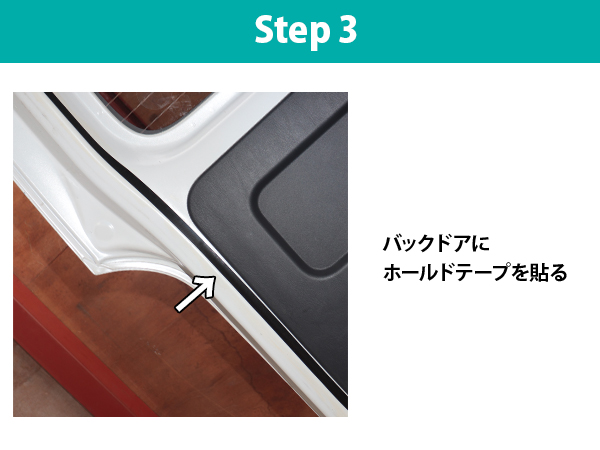 Step 3

バックドアに
ホールドテープを貼る