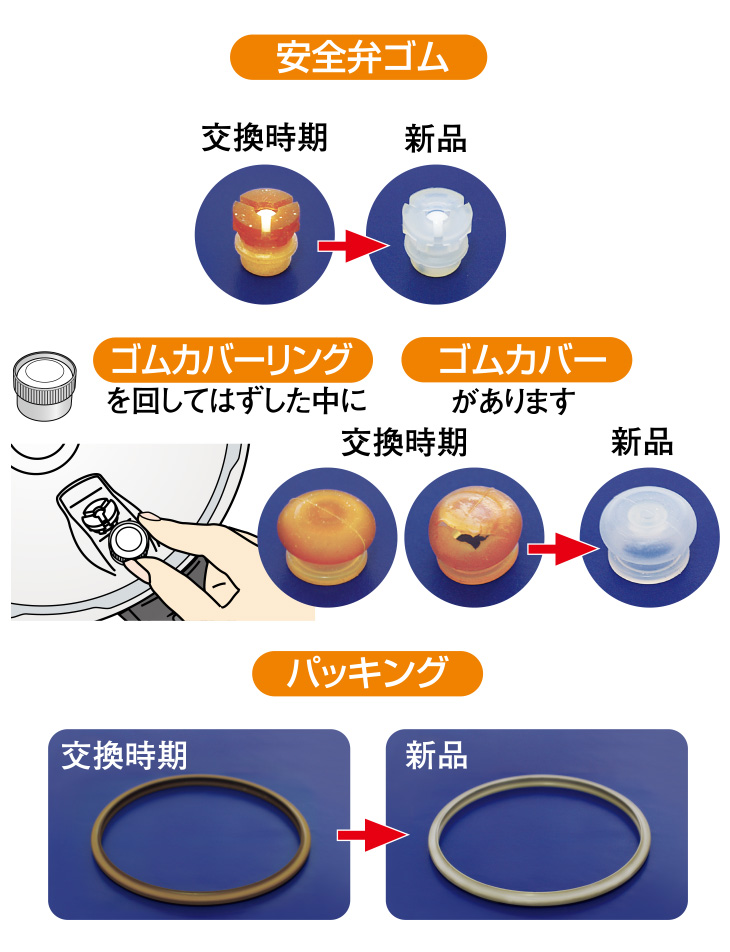 安全弁ゴム

交換時期

新品

ゴムカバーリング
を回してはずした中に

ゴムカバー
があります

交換時期

新品

パッキング

交換時期

新品