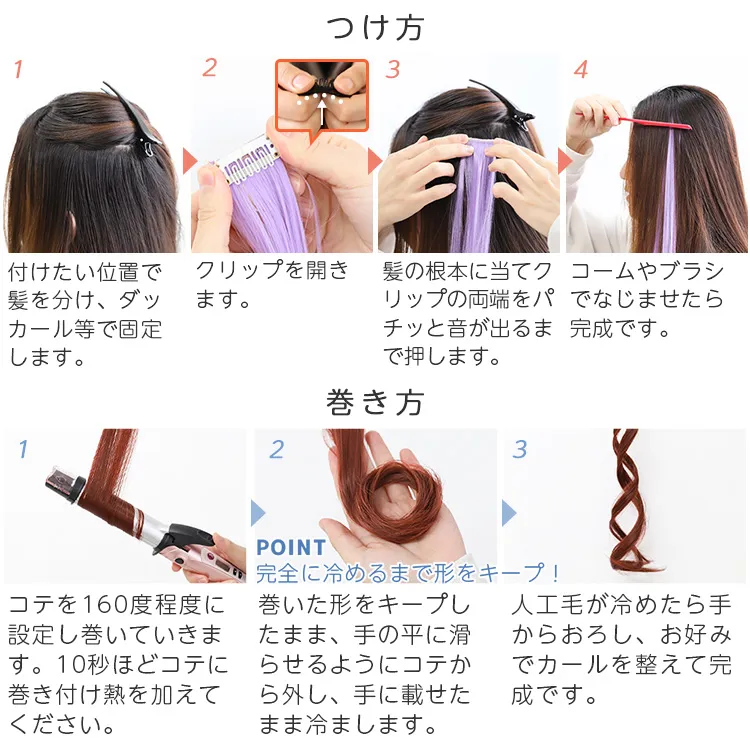 つけ方

1

付けたい位置で髪を分け、ダッカール等で固定します。

2

クリップを開きます。

3

髪の根本に当てクリップの両端をパチッと音が出るまで押します。

4

コームやブラシでなじませたら完成です。

巻き方

1

コテを160度程度に設定し巻いていきます。10秒ほどコテに巻き付け熱を加えてください。

2

POINT
完全に冷めるまで形をキープ！

巻いた形をキープしたまま、手の平に滑らせるようにコテから外し、手に載せたまま冷まします。

3

人工毛が冷めたら手からおろし、お好みでカールを整えて完成です。