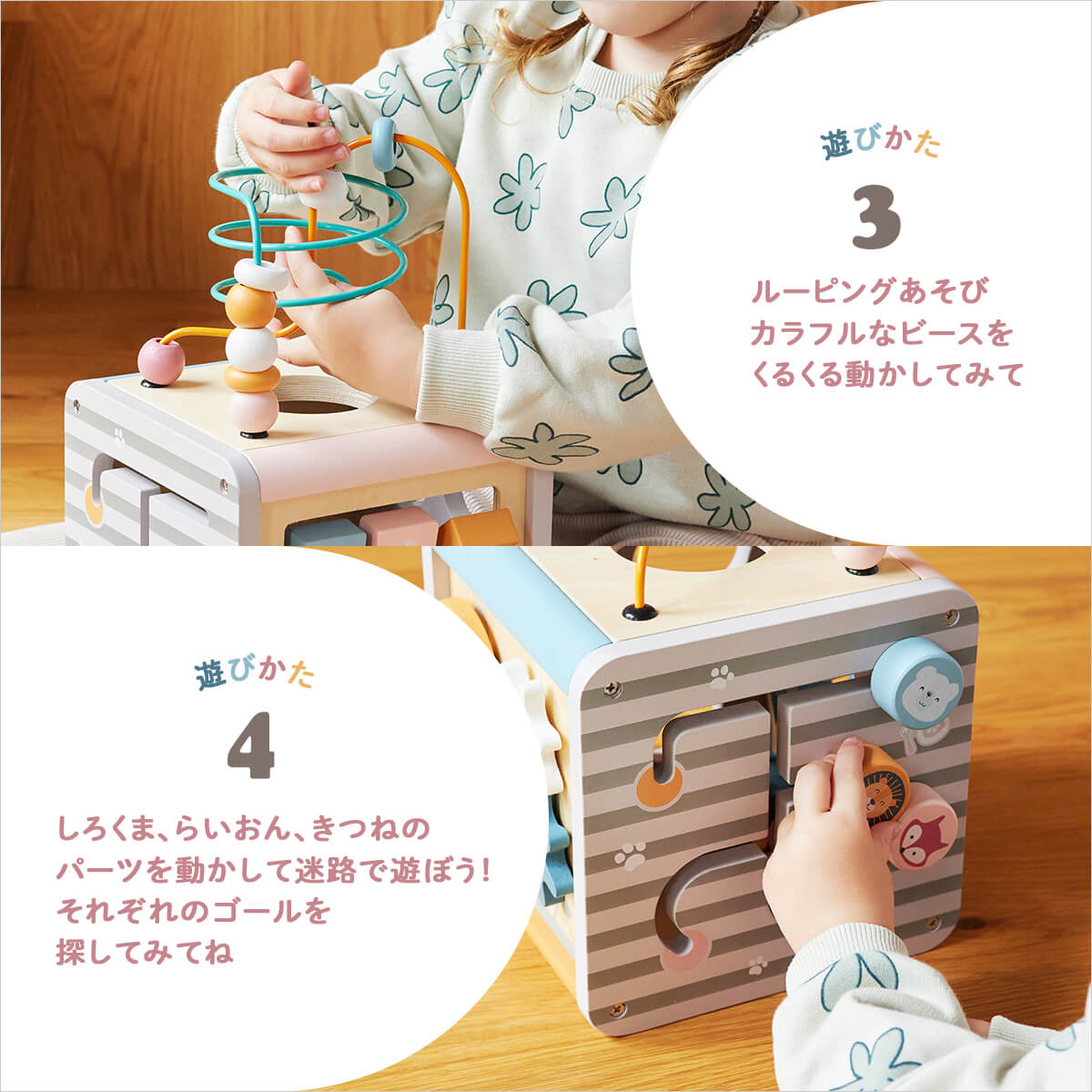 遊びかた

3

ルーピングあそび
カラフルなビースを
くるくる動かしてみて

遊びかた

4

しろくま、らいおん、きつねの
パーツを動かして迷路で遊ぼう!
それぞれのゴールを
探してみてね