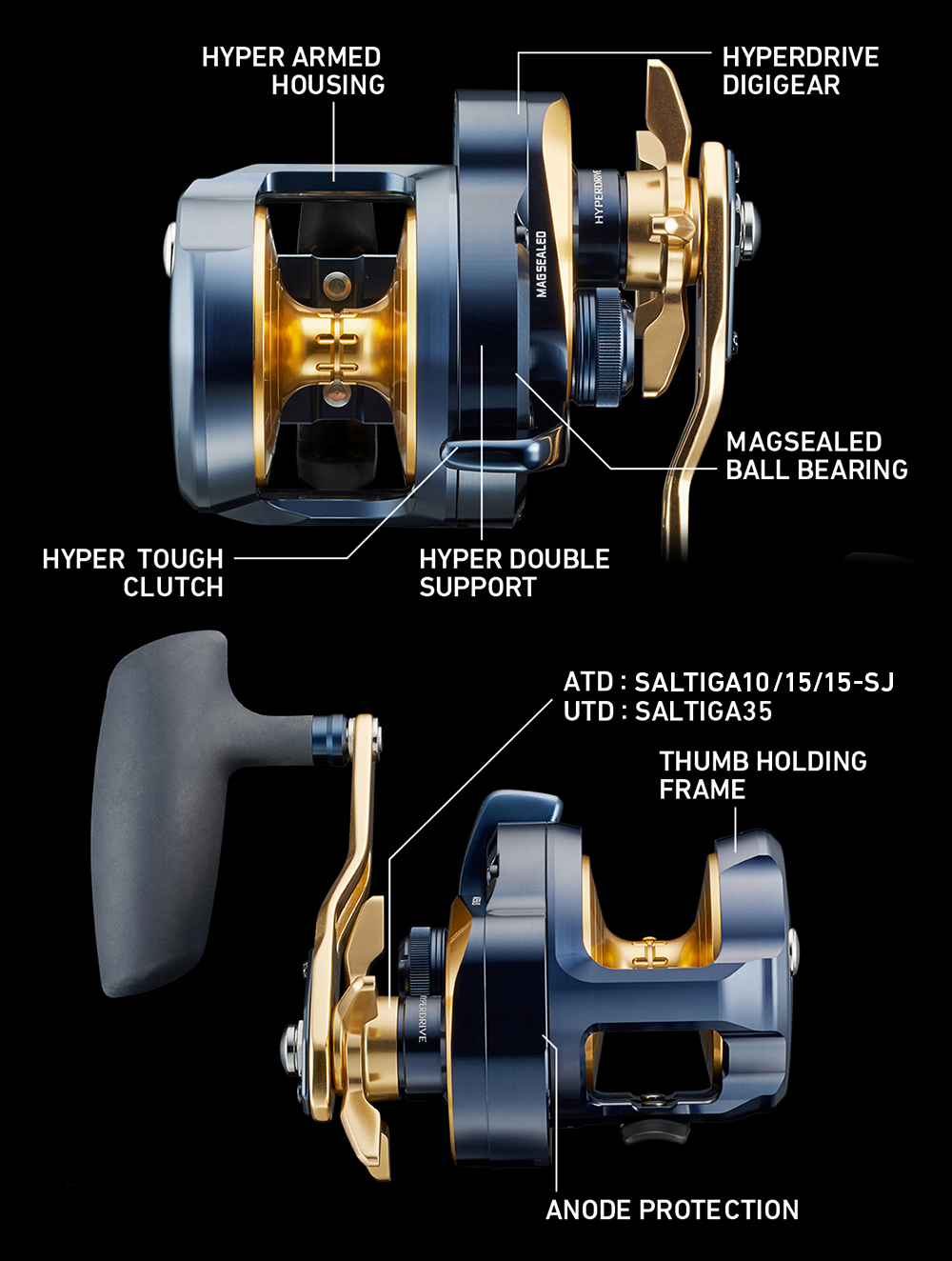 HYPER ARMED HOUSING

HYPERDRIVE DIGIGEAR

HYPERDRIVE

MAGSEALED

MAGSEALED BALL BEARING

HYPER TOUGH CLUTCH

HYPER DOUBLE SUPPORT

ATD : SALTIGA10/15/15-SJ
UTD : SALTIGA35

THUMB HOLDING FRAME

HYPERDRIVE

ANODE PROTECTION