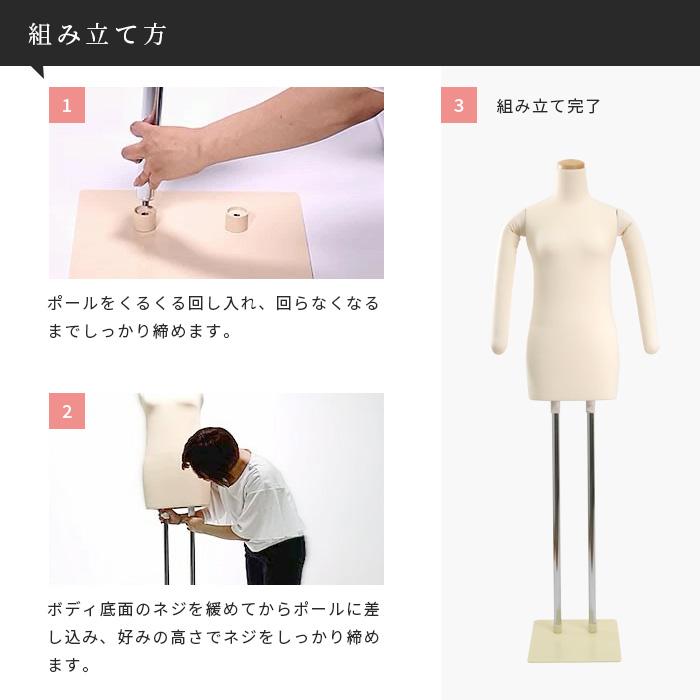 組み立て方

1

ポールをくるくる回し入れ、回らなくなるまでしっかり締めます。

2

ボディ底面のネジを緩めてからポールに差し込み、好みの高さでネジをしっかり締めます。

3

組み立て完了