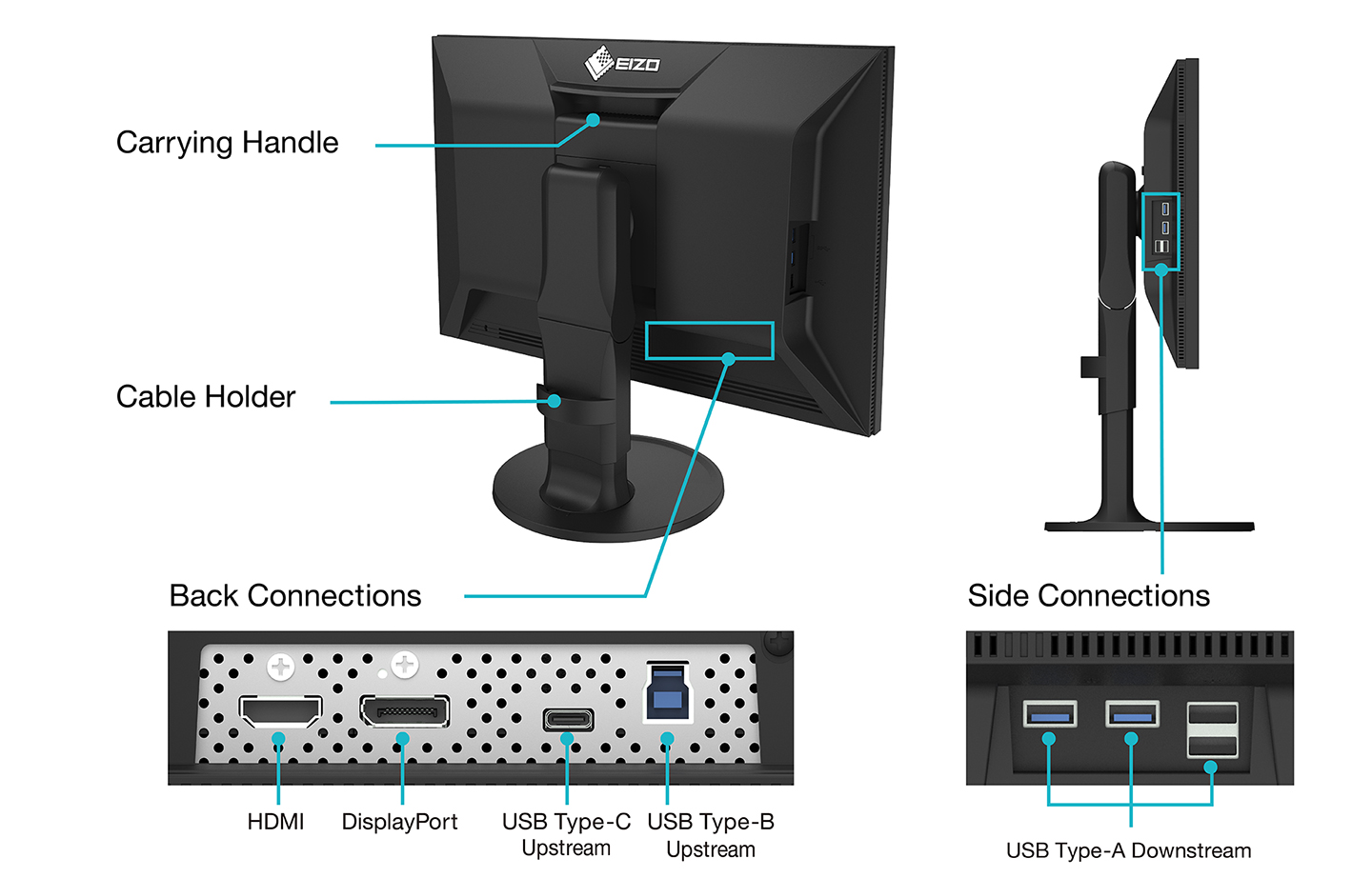 EIZO

Carrying Handle

Cable Holder

Back Connections

Side Connections

HDMI

DisplayPort

USB Type-C Upstream

USB Type-B Upstream

USB Type-A Downstream