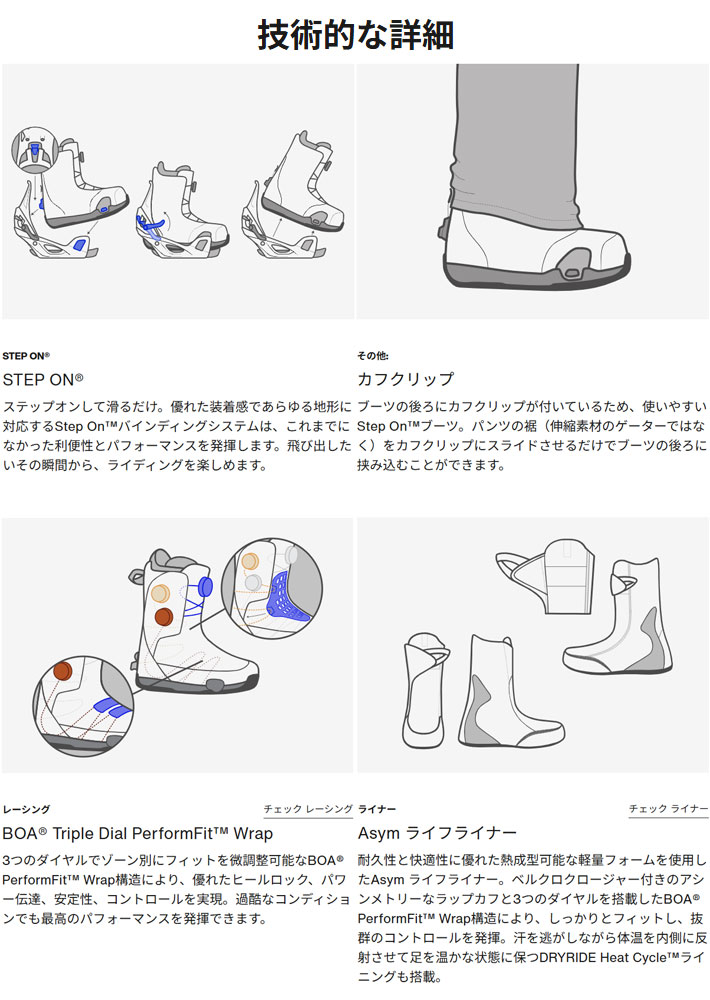 技術的な詳細

STEP ON®

STEP ON®

ステップオンして滑るだけ。優れた装着感であらゆる地形に対応するStep On™バインディングシステムは、これまでになかった利便性とパフォーマンスを発揮します。飛び出したいその瞬間から、ライディングを楽しめます。

その他:

カフクリップ

ブーツの後ろにカフクリップが付いているため、使いやすいStep On™ブーツ。パンツの裾（伸縮素材のゲーターではなく）をカフクリップにスライドさせるだけでブーツの後ろに挟み込むことができます。

レーシング

チェック レーシング

BOA® Triple Dial PerformFit™ Wrap

3つのダイヤルでゾーン別にフィットを微調整可能なBOA® PerformFit™ Wrap構造により、優れたヒールロック、パワー伝達、安定性、コントロールを実現。過酷なコンディションでも最高のパフォーマンスを発揮できます。

ライナー

チェック ライナー

Asym ライフライナー

耐久性と快適性に優れた熱成型可能な軽量フォームを使用したAsym ライフライナー。ベルクロクロージャー付きのアシンメトリーなラップカフと3つのダイヤルを搭載したBOA® PerformFit™ Wrap構造により、しっかりとフィットし、抜群のコントロールを発揮。汗を逃がしながら体温を内側に反射させて足を温かな状態に保つDRYRIDE Heat Cycle™ライニングも搭載。