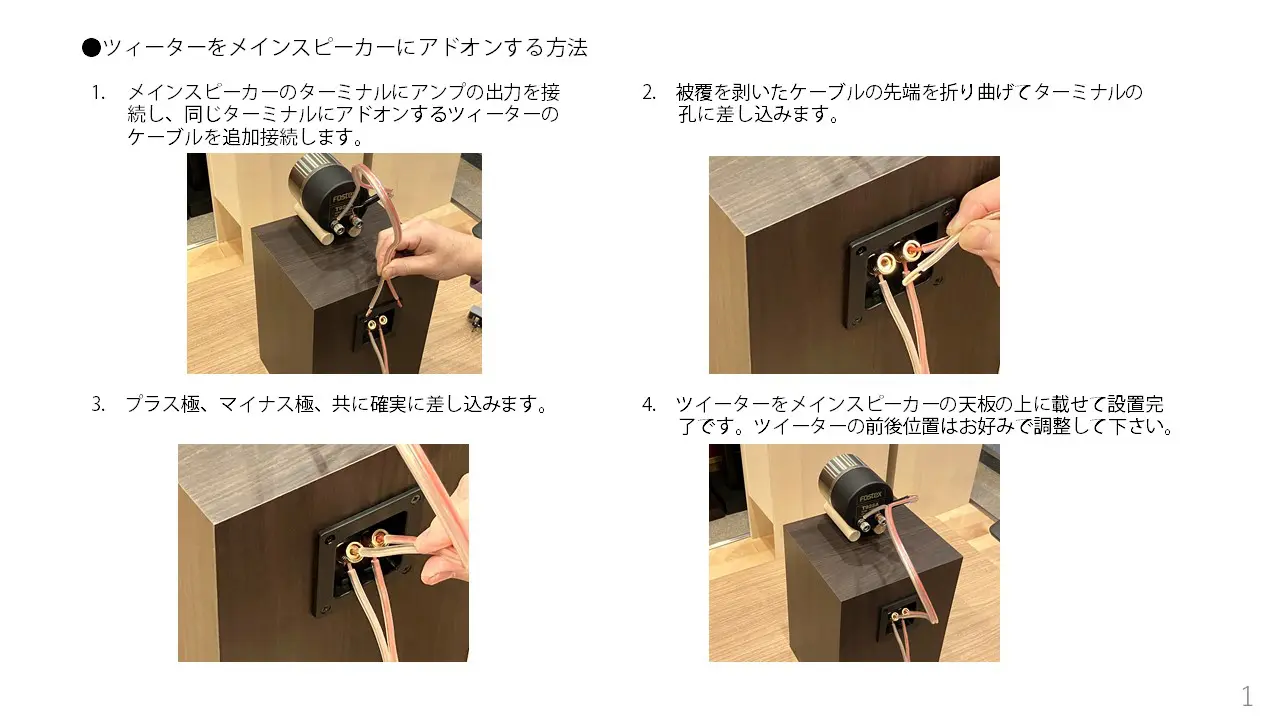 ●ツィーターをメインスピーカーにアドオンする方法

1. メインスピーカーのターミナルにアンプの出力を接続し、同じターミナルにアドオンするツィーターのケーブルを追加接続します。

FOSTEX

2. 被覆を剥いたケーブルの先端を折り曲げてターミナルの孔に差し込みます。

3. プラス極、マイナス極、共に確実に差し込みます。

4. ツイーターをメインスピーカーの天板の上に載せて設置完了です。ツイーターの前後位置はお好みで調整して下さい。

FOSTEX

1