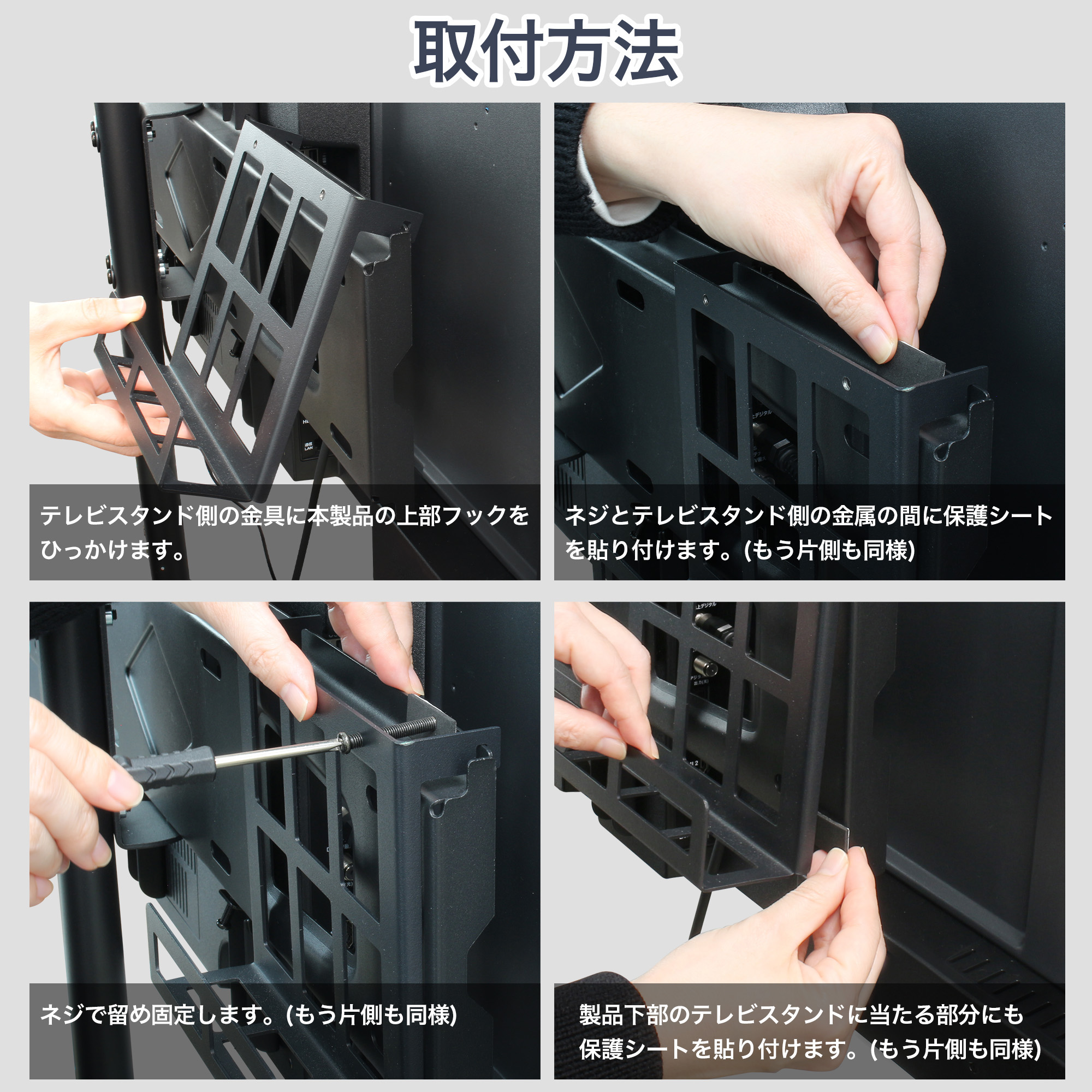 取付方法

テレビスタンド側の金具に本製品の上部フックをひっかけます。

ネジとテレビスタンド側の金属の間に保護シートを貼り付けます。(もう片側も同様)

ネジで留め固定します。(もう片側も同様)

製品下部のテレビスタンドに当たる部分にも保護シートを貼り付けます。(もう片側も同様)