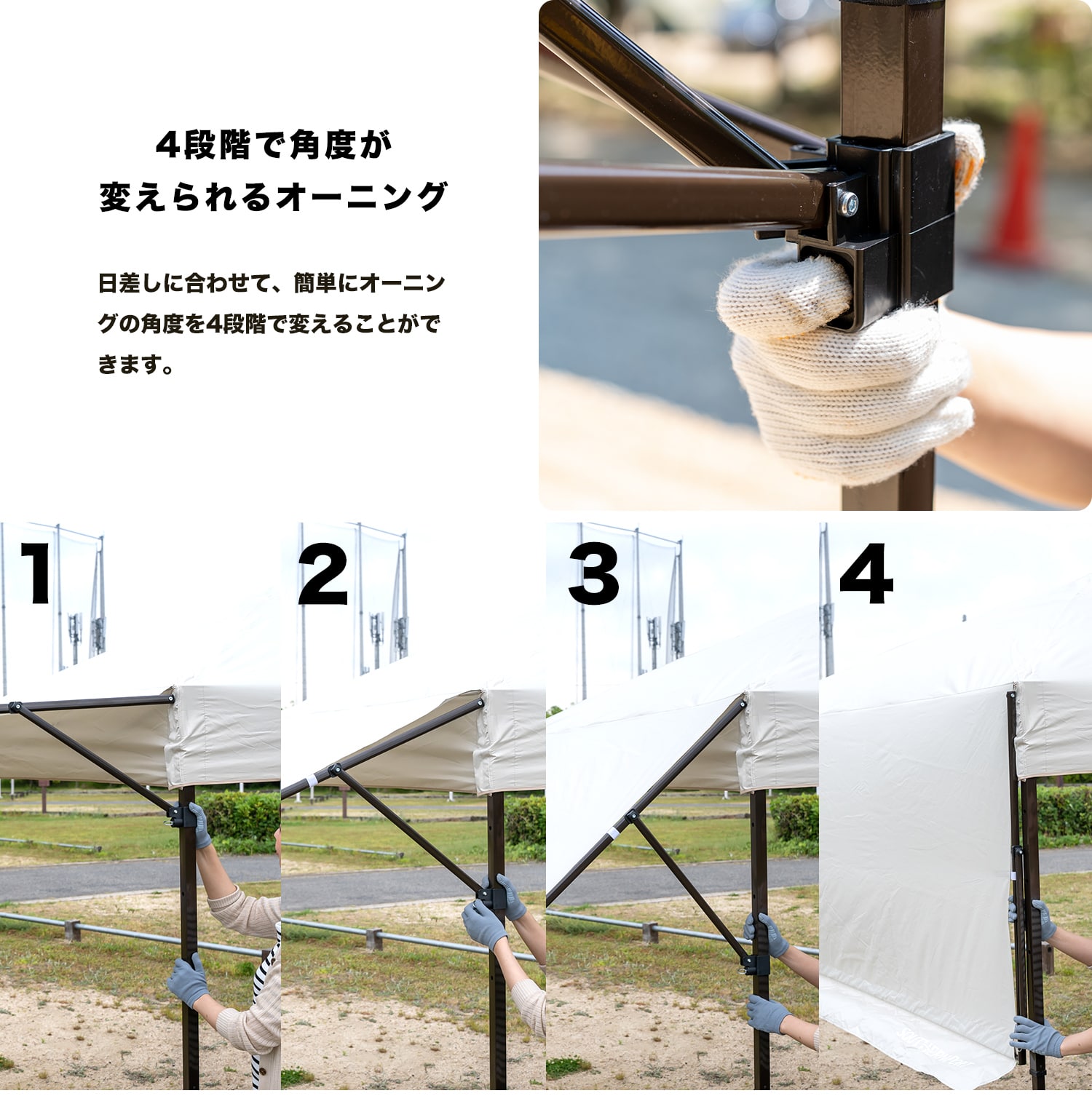 4段階で角度が
変えられるオーニング

日差しに合わせて、簡単にオーニングの角度を4段階で変えることができます。

1

2

3

4