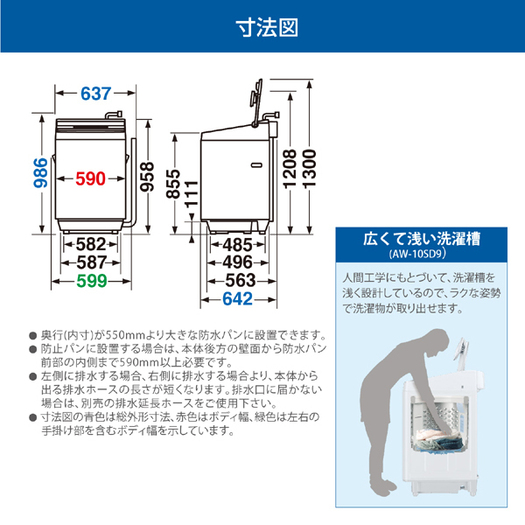 寸法図

637
986
590
958
582
587
599

855
111
1208
1300
485
496
563
642

● 奥行(内寸)が550mmより大きな防水パンに設置できます。
● 防止パンに設置する場合は、本体後方の壁面から防水パン前部の内側まで590mm以上必要です。
● 左側に排水する場合、右側に排水する場合より、本体から出る排水ホースの長さが短くなります。排水口に届かない場合は、別売の排水延長ホースをご使用下さい。
● 寸法図の青色は総外形寸法、赤色はボディ幅、緑色は左右の手掛け部を含むボディ幅を示しています。

広くて浅い洗濯槽
(AW-10SD9)

人間工学にもとづいて、洗濯槽を浅く設計しているので、ラクな姿勢で洗濯物が取り出せます。