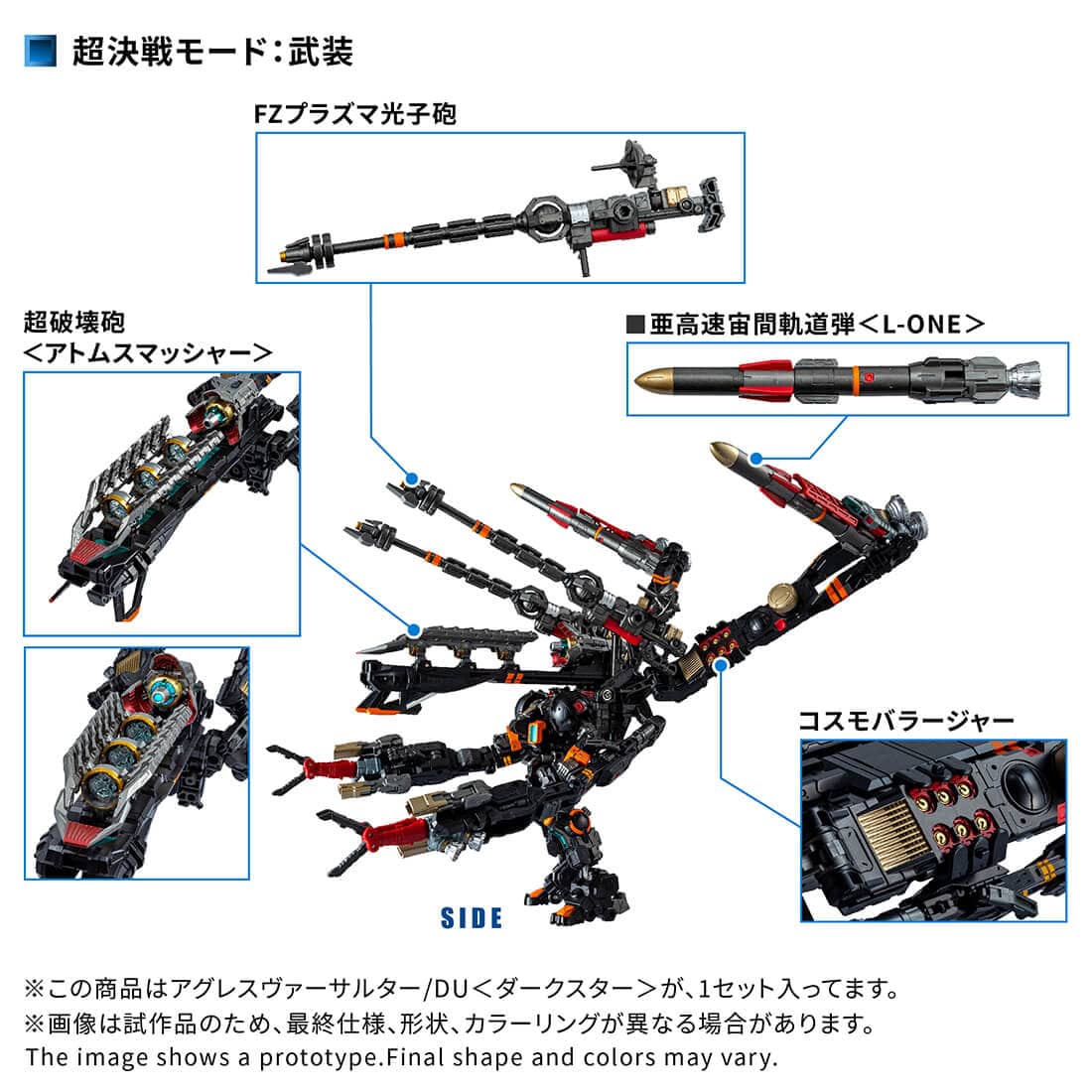 超決戦モード:武装

FZプラズマ光子砲

超破壊砲
<アトムスマッシャー>

■亜高速宙間軌道弾<L-ONE>

コスモバラージャー

SIDE

※この商品はアグレスヴァーサルター/DU<ダークスター>が、1セット入ってます。
※画像は試作品のため、最終仕様、形状、カラーリングが異なる場合があります。
The image shows a prototype.Final shape and colors may vary.