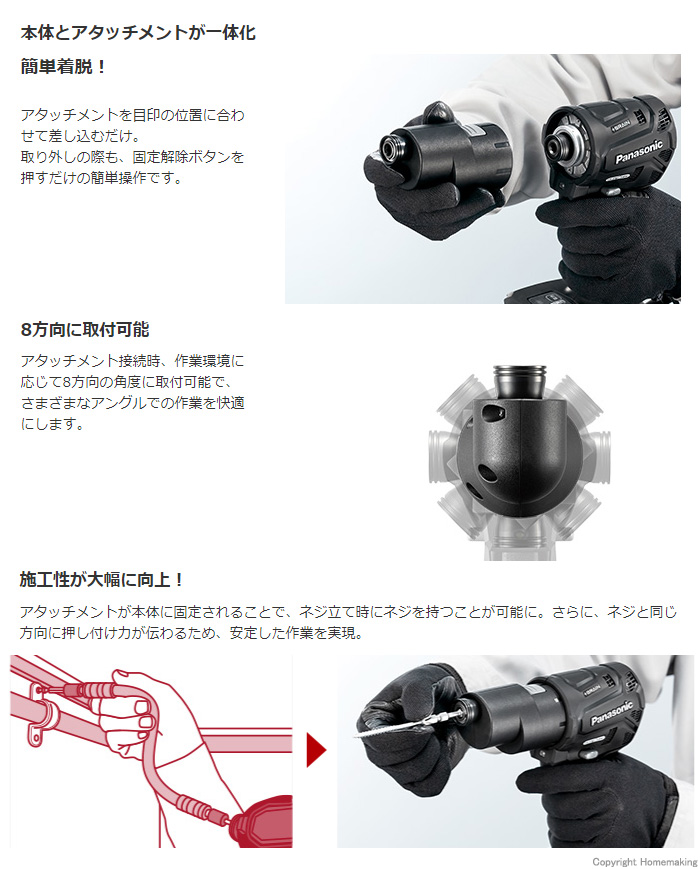 本体とアタッチメントが一体化

簡単着脱！

アタッチメントを目印の位置に合わせて差し込むだけ。
取り外しの際も、固定解除ボタンを押すだけの簡単操作です。

Panasonic

8方向に取付可能

アタッチメント接続時、作業環境に応じて8方向の角度に取付可能で、さまざまなアングルでの作業を快適にします。

施工性が大幅に向上！

アタッチメントが本体に固定されることで、ネジ立て時にネジを持つことが可能に。さらに、ネジと同じ方向に押し付け力が伝わるため、安定した作業を実現。

Panasonic

Copyright Homemaking