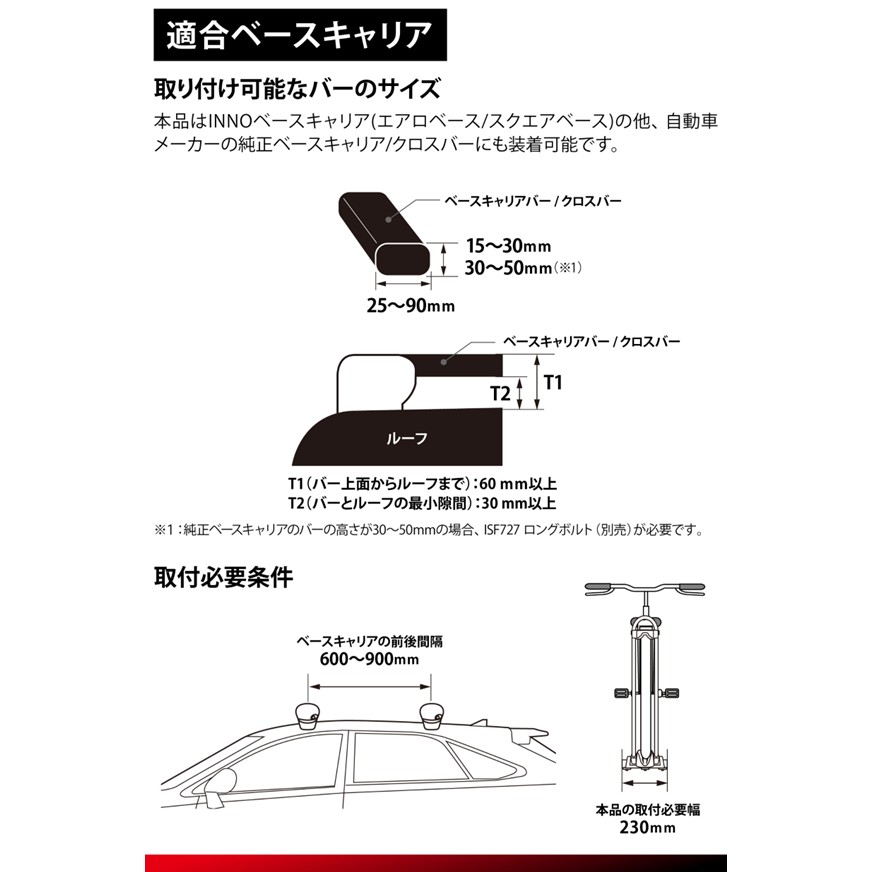 適合ベースキャリア

取り付け可能なバーのサイズ

本品はINNOベースキャリア(エアロベース/スクエアベース)の他、自動車メーカーの純正ベースキャリア/クロスバーにも装着可能です。

ベースキャリアバー / クロスバー

15〜30mm
30〜50mm(※1)

25〜90mm

ベースキャリアバー / クロスバー

T1

T2

ルーフ

T1(バー上面からルーフまで):60 mm以上
T2(バーとルーフの最小隙間):30 mm以上

※1:純正ベースキャリアのバーの高さが30〜50mmの場合、ISF727 ロングボルト(別売)が必要です。

取付必要条件

ベースキャリアの前後間隔
600〜900mm

本品の取付必要幅
230mm