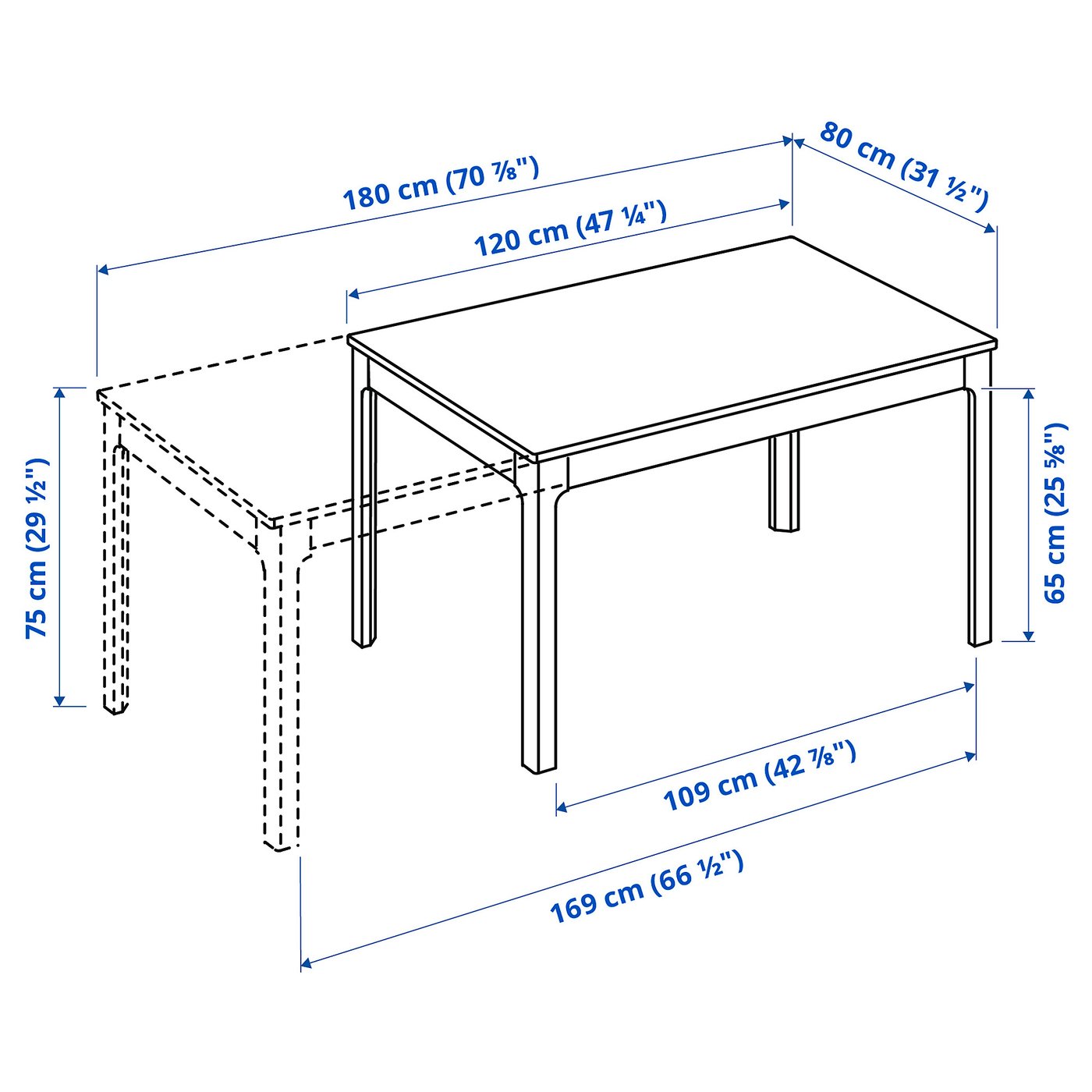 180 cm (70 ⅞")

80 cm (31 ½")

120 cm (47 ¼")

75 cm (29 ½")

65 cm (25 ⅝")

109 cm (42 ⅞")

169 cm (66 ½")