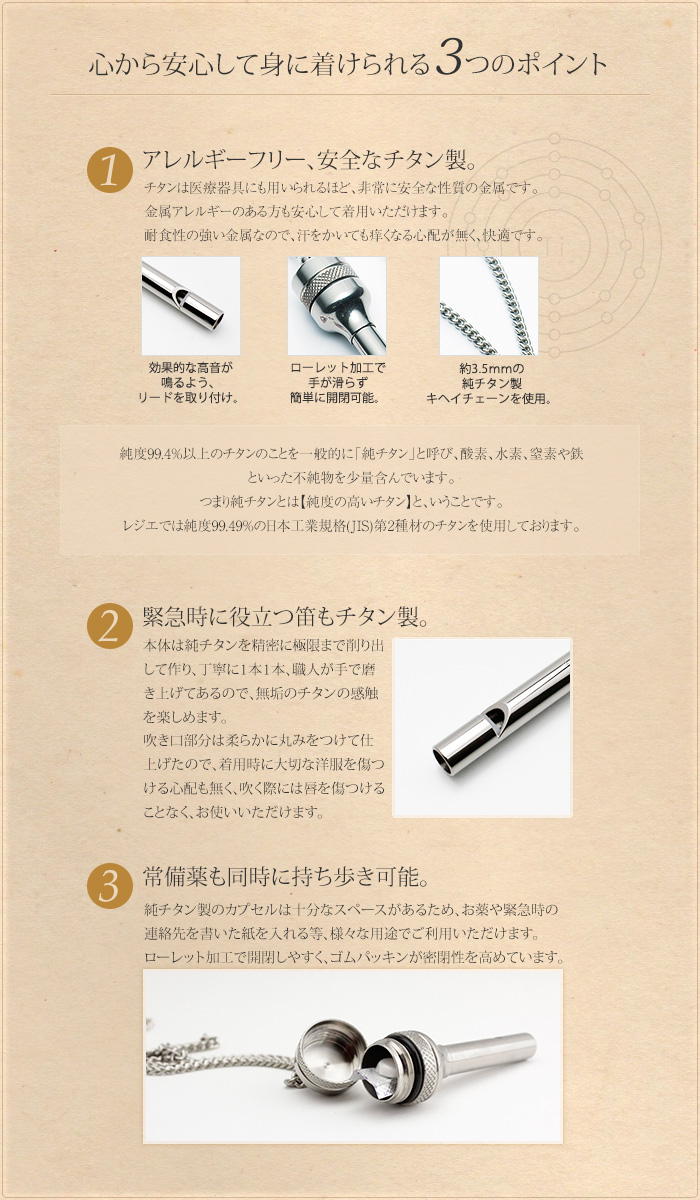 心から安心して身に着けられる3つのポイント

1 アレルギーフリー、安全なチタン製。

チタンは医療器具にも用いられるほど、非常に安全な性質の金属です。
金属アレルギーのある方も安心して着用いただけます。
耐食性の強い金属なので、汗をかいても痒くなる心配が無く、快適です。

効果的な高音が鳴るよう、リードを取り付け。

ローレット加工で手が滑らず簡単に開閉可能。

約3.5mmの純チタン製キヘイチェーンを使用。

純度99.4%以上のチタンのことを一般的に「純チタン」と呼び、酸素、水素、窒素や鉄といった不純物を少量含んでいます。
つまり純チタンとは【純度の高いチタン】と、いうことです。
レジエでは純度99.49%の日本工業規格(JIS)第2種材のチタンを使用しております。

2 緊急時に役立つ笛もチタン製。

本体は純チタンを精密に極限まで削り出して作り、丁寧に1本1本、職人が手で磨き上げてあるので、無垢のチタンの感触を楽しめます。
吹き口部分は柔らかに丸みをつけて仕上げたので、着用時に大切な洋服を傷つける心配も無く、吹く際には唇を傷つけることなく、お使いいただけます。

3 常備薬も同時に持ち歩き可能。

純チタン製のカプセルは十分なスペースがあるため、お薬や緊急時の連絡先を書いた紙を入れる等、様々な用途でご利用いただけます。
ローレット加工で開閉しやすく、ゴムパッキンが密閉性を高めています。