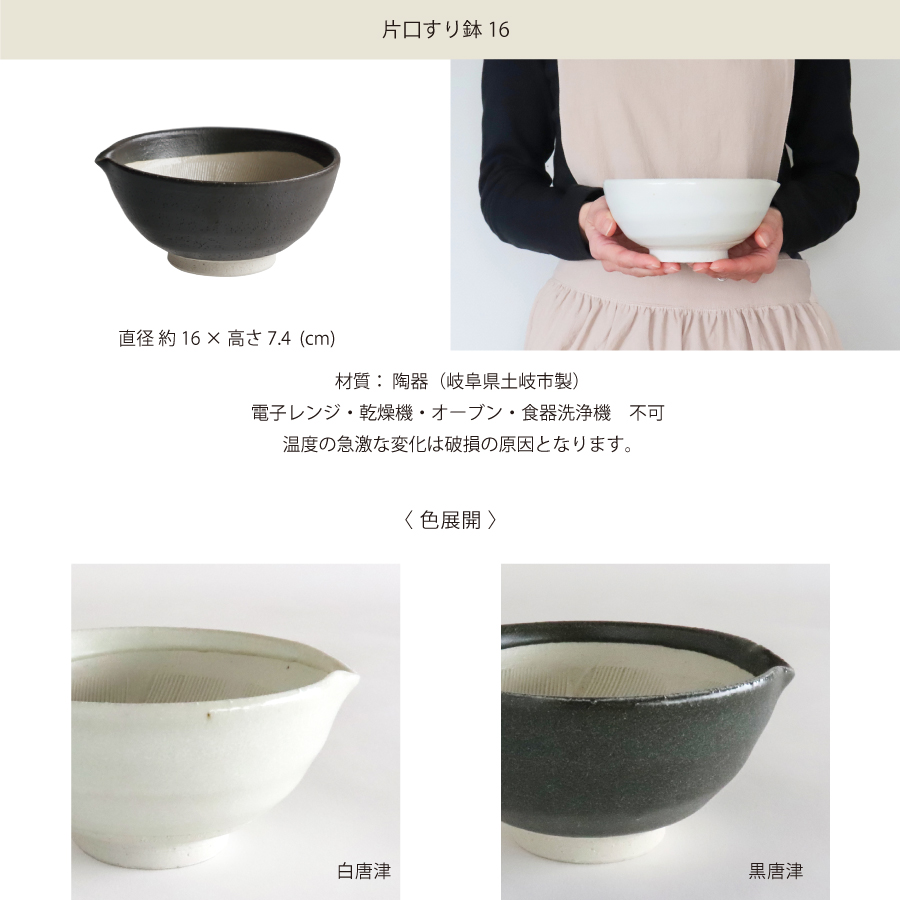 片口すり鉢 16

直径 約 16 × 高さ 7.4 (cm)

材質： 陶器（岐阜県土岐市製）
電子レンジ・乾燥機・オーブン・食器洗浄機　不可
温度の急激な変化は破損の原因となります。

〈 色展開 〉

白唐津

黒唐津