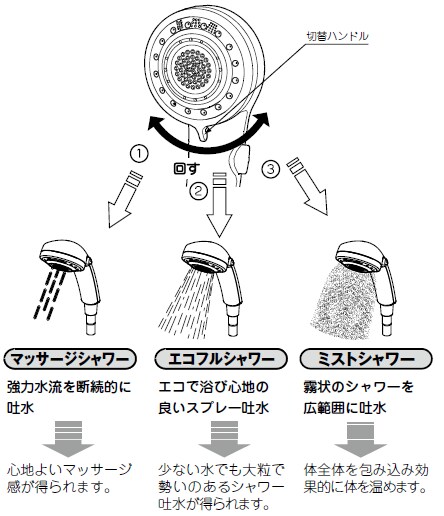 切替ハンドル

①

回す

②

③

マッサージシャワー

強力水流を断続的に吐水

心地よいマッサージ感が得られます。

エコフルシャワー

エコで浴び心地の良いスプレー吐水

少ない水でも大粒で勢いのあるシャワー吐水が得られます。

ミストシャワー

霧状のシャワーを広範囲に吐水

体全体を包み込み効果的に体を温めます。