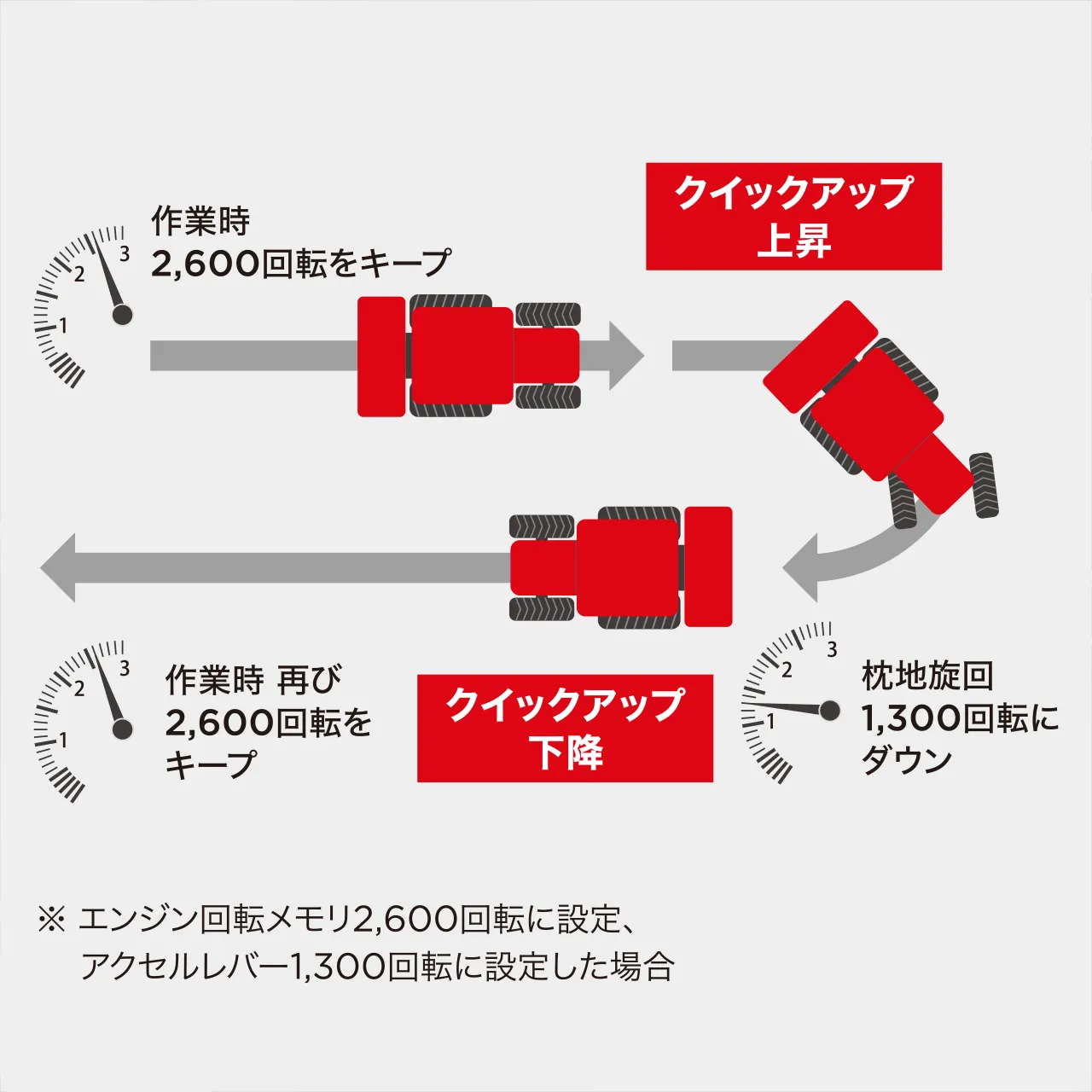 3
2
1

作業時
2,600回転をキープ

クイックアップ
上昇

3
2
1

作業時 再び
2,600回転を
キープ

クイックアップ
下降

3
2
1

枕地旋回
1,300回転に
ダウン

※ エンジン回転メモリ2,600回転に設定、
アクセルレバー1,300回転に設定した場合