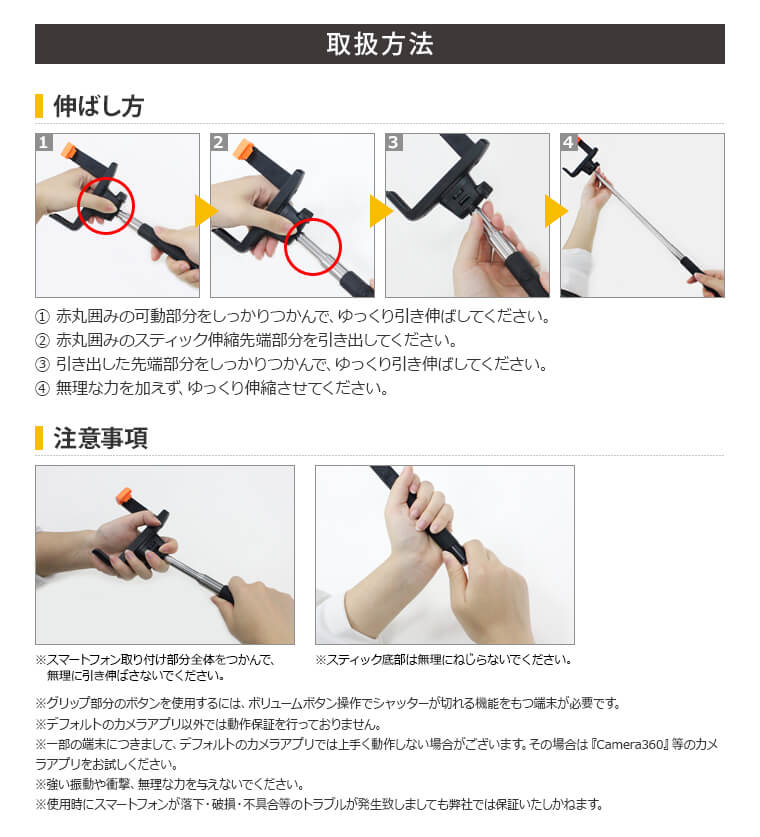 取扱方法

伸ばし方

1

2

3

4

① 赤丸囲みの可動部分をしっかりつかんで、ゆっくり引き伸ばしてください。
② 赤丸囲みのスティック伸縮先端部分を引き出してください。
③ 引き出した先端部分をしっかりつかんで、ゆっくり引き伸ばしてください。
④ 無理な力を加えず、ゆっくり伸縮させてください。

注意事項

※スマートフォン取り付け部分全体をつかんで、無理に引き伸ばさないでください。

※スティック底部は無理にねじらないでください。

※グリップ部分のボタンを使用するには、ボリュームボタン操作でシャッターが切れる機能をもつ端末が必要です。
※デフォルトのカメラアプリ以外では動作保証を行っておりません。
※一部の端末につきまして、デフォルトのカメラアプリでは上手く動作しない場合がございます。その場合は『Camera360』等のカメラアプリをお試しください。
※強い振動や衝撃、無理な力を与えないでください。
※使用時にスマートフォンが落下・破損・不具合等のトラブルが発生致しましても弊社では保証いたしかねます。