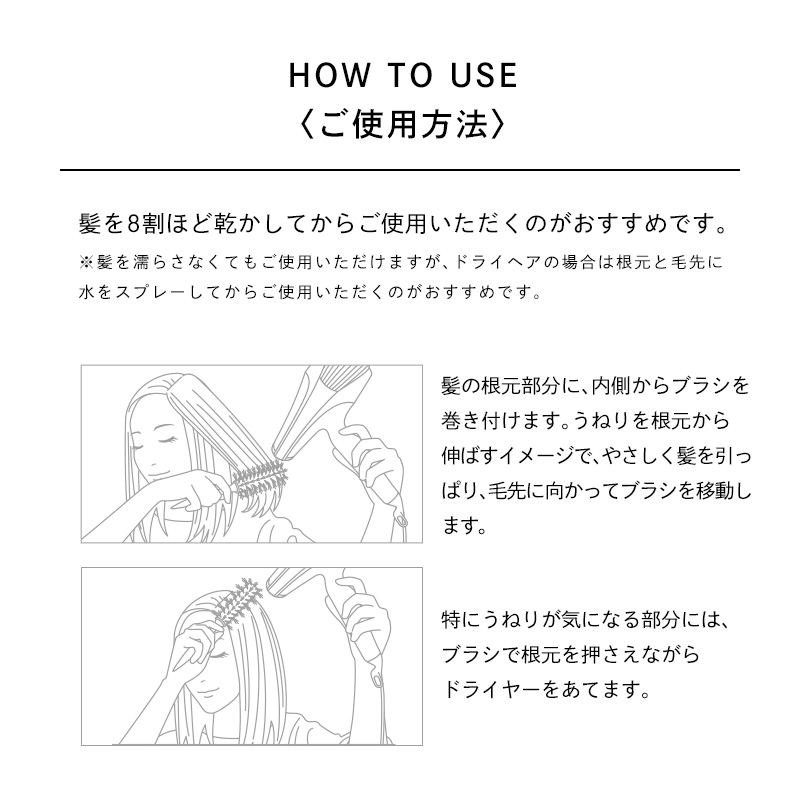 HOW TO USE
〈ご使用方法〉

髪を8割ほど乾かしてからご使用いただくのがおすすめです。
※髪を濡らさなくてもご使用いただけますが、ドライヘアの場合は根元と毛先に水をスプレーしてからご使用いただくのがおすすめです。

髪の根元部分に、内側からブラシを巻き付けます。うねりを根元から伸ばすイメージで、やさしく髪を引っぱり、毛先に向かってブラシを移動します。

特にうねりが気になる部分には、ブラシで根元を押さえながらドライヤーをあてます。