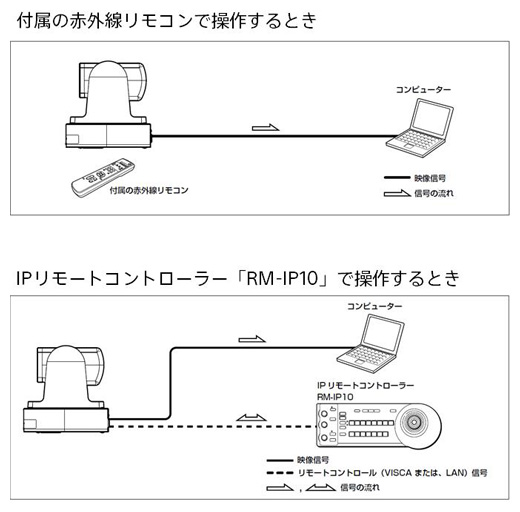 付属の赤外線リモコンで操作するとき

コンピューター

付属の赤外線リモコン

映像信号

信号の流れ

IPリモートコントローラー「RM-IP10」で操作するとき

コンピューター

IP リモートコントローラー
RM-IP10

映像信号

リモートコントロール（VISCA または、LAN）信号

, 信号の流れ