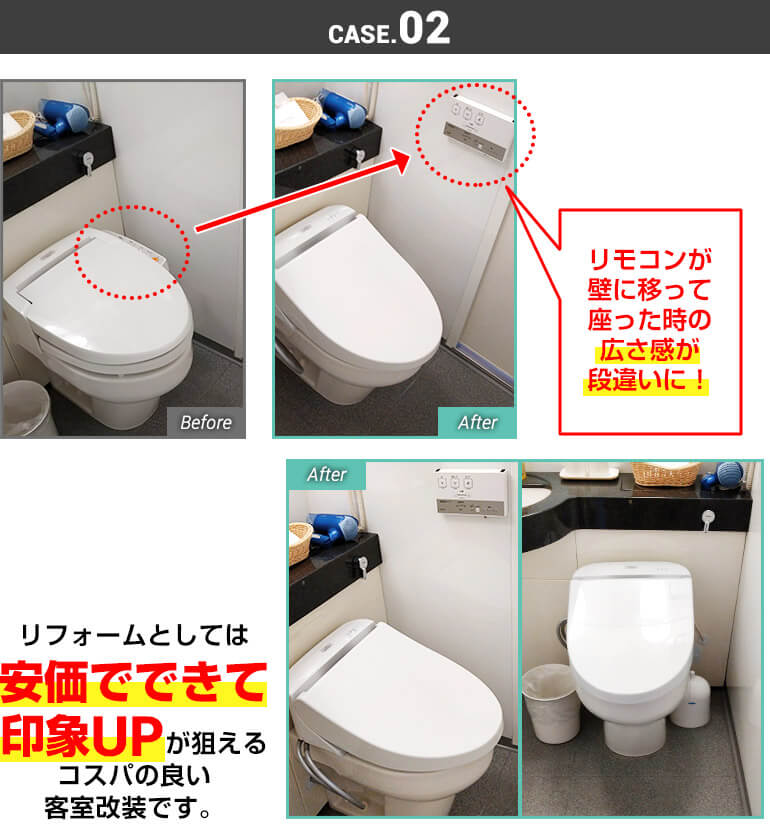 CASE.02

Before

After

リモコンが壁に移って座った時の広さ感が段違いに！

After

リフォームとしては安価でできて印象UPが狙えるコスパの良い客室改装です。